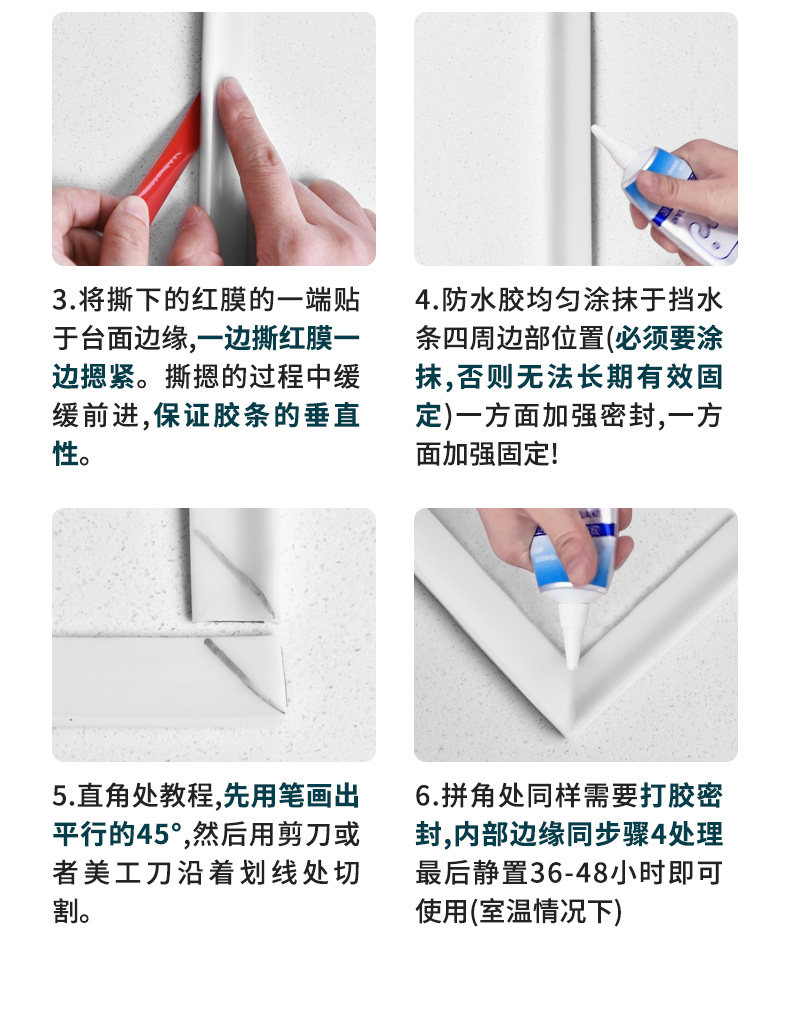 3.将撕下的红膜的一端贴于台面边缘,一边撕红膜一边摁紧。撕摁的过程中缓缓前进,保证胶条的垂直性。

4.防水胶均匀涂抹于挡水条四周边部位置(必须要涂抹,否则无法长期有效固定)一方面加强密封,一方面加强固定!

5.直角处教程,先用笔画出平行的45°,然后用剪刀或者美工刀沿着划线处切割。

6.拼角处同样需要打胶密封,内部边缘同步骤4处理最后静置36-48小时即可使用(室温情况下)