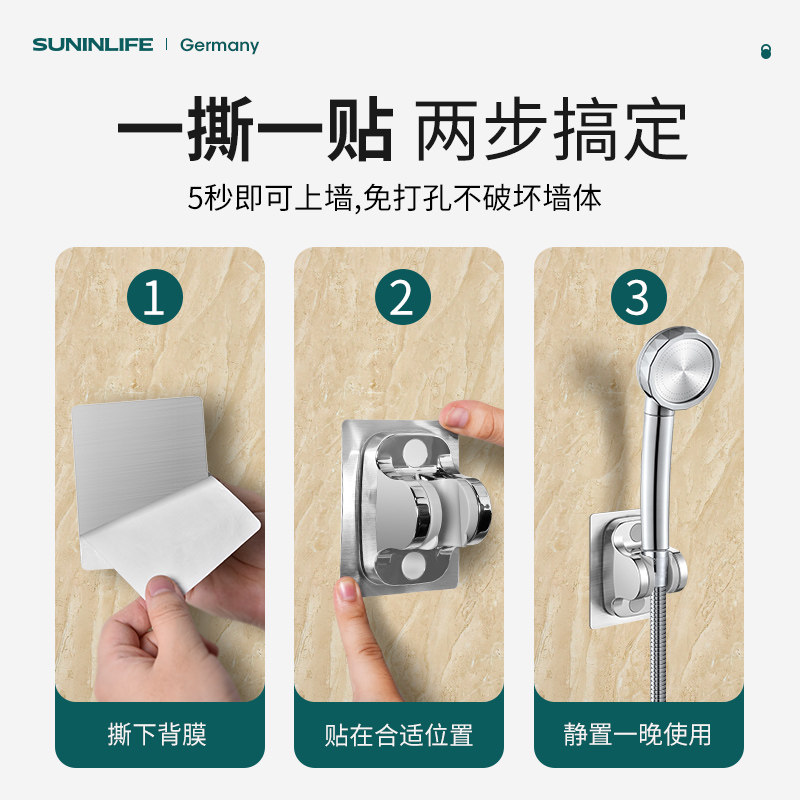 SUNINLIFE | Germany

一撕一贴 两步搞定

5秒即可上墙,免打孔不破坏墙体

1

撕下背膜

2

贴在合适位置

3

静置一晚使用