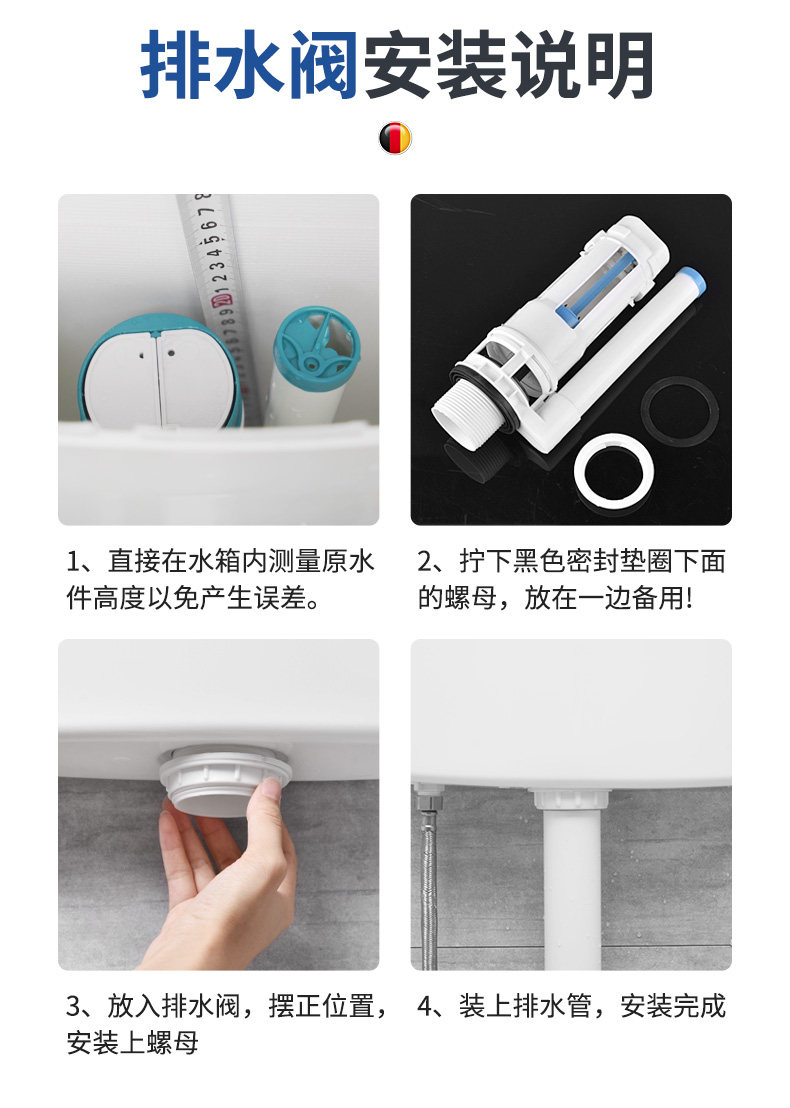 排水阀安装说明

1、直接在水箱内测量原水件高度以免产生误差。

2、拧下黑色密封垫圈下面的螺母，放在一边备用!

3、放入排水阀，摆正位置，安装上螺母

4、装上排水管，安装完成