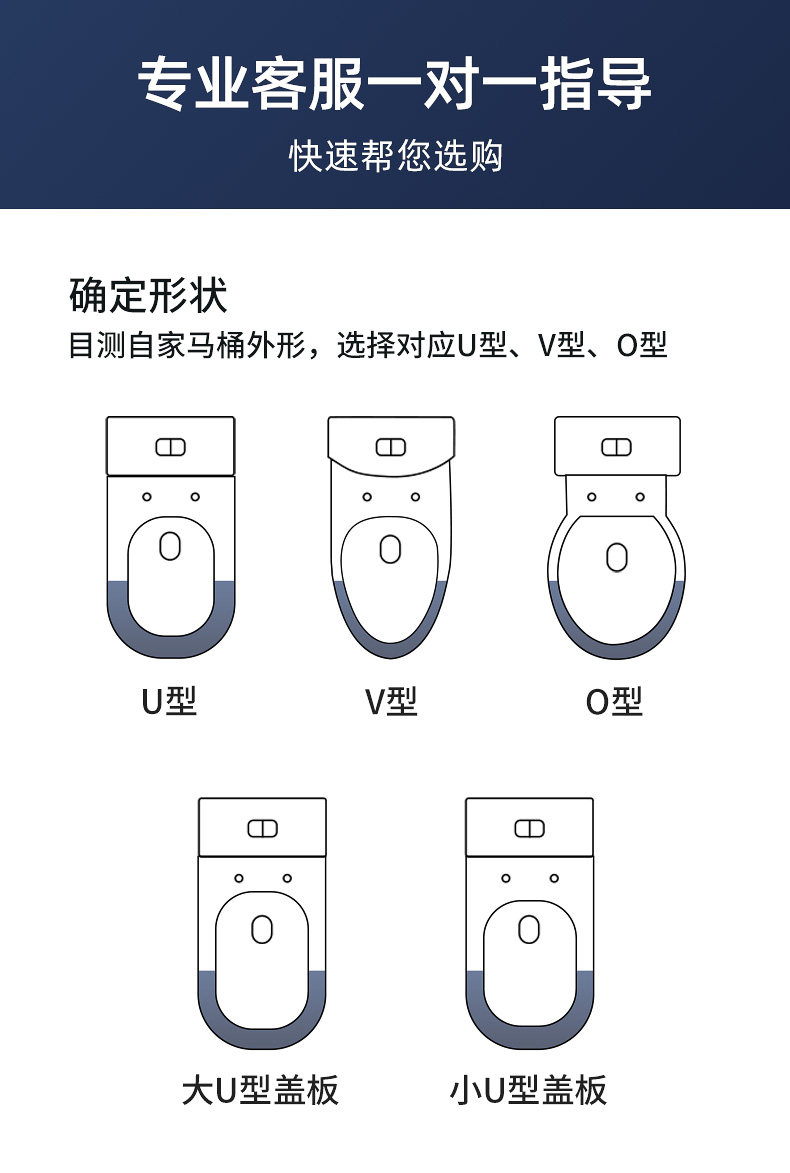 专业客服一对一指导
快速帮您选购

确定形状
目测自家马桶外形，选择对应U型、V型、O型

U型
V型
O型

大U型盖板
小U型盖板