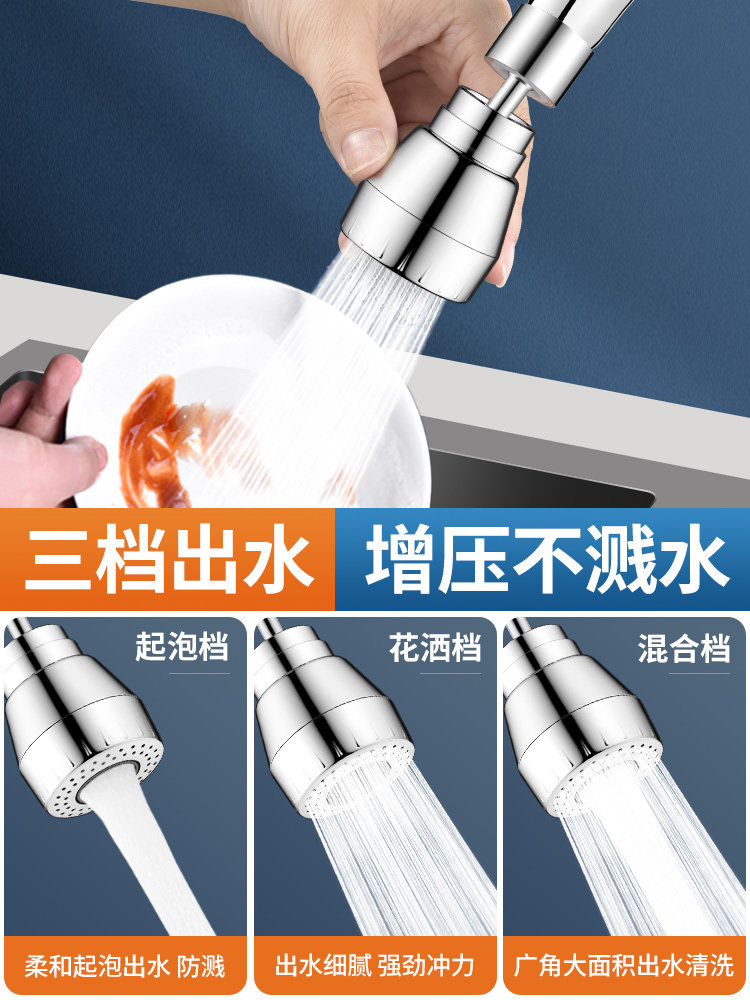 三档出水 增压不溅水

起泡档

柔和起泡出水 防溅

花洒档

出水细腻 强劲冲力

混合档

广角大面积出水清洗