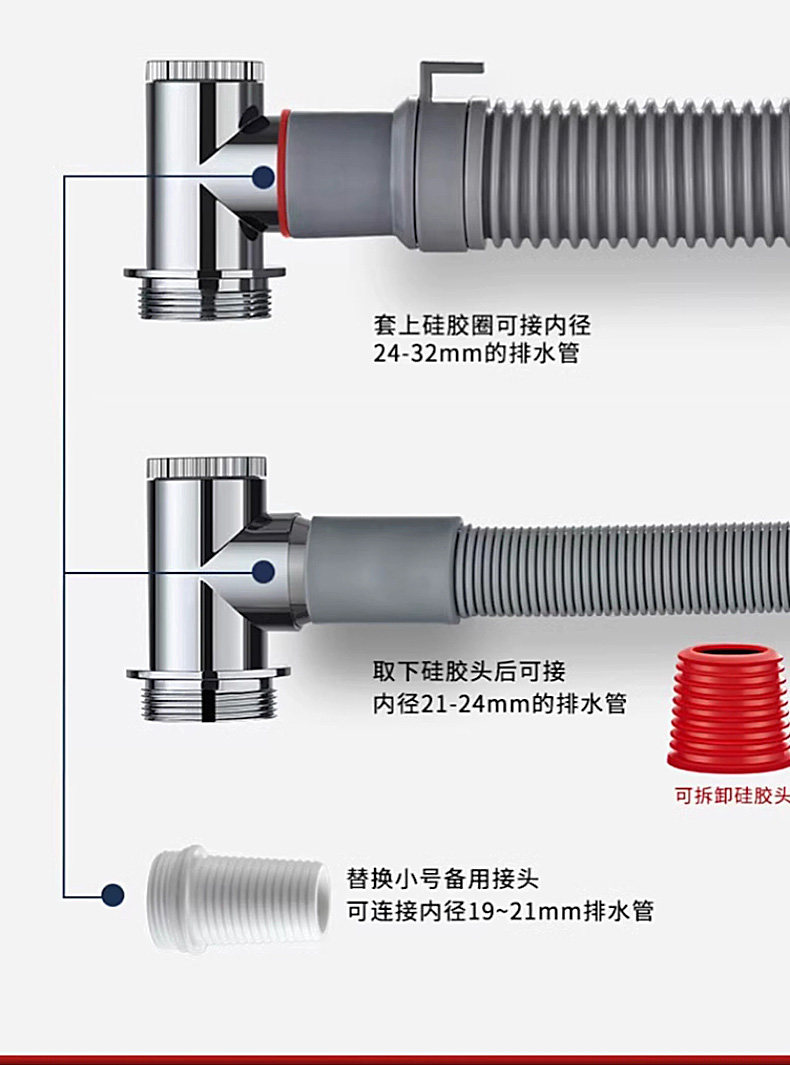 套上硅胶圈可接内径
24-32mm的排水管

取下硅胶头后可接
内径21-24mm的排水管

可拆卸硅胶头

替换小号备用接头
可连接内径19~21mm排水管