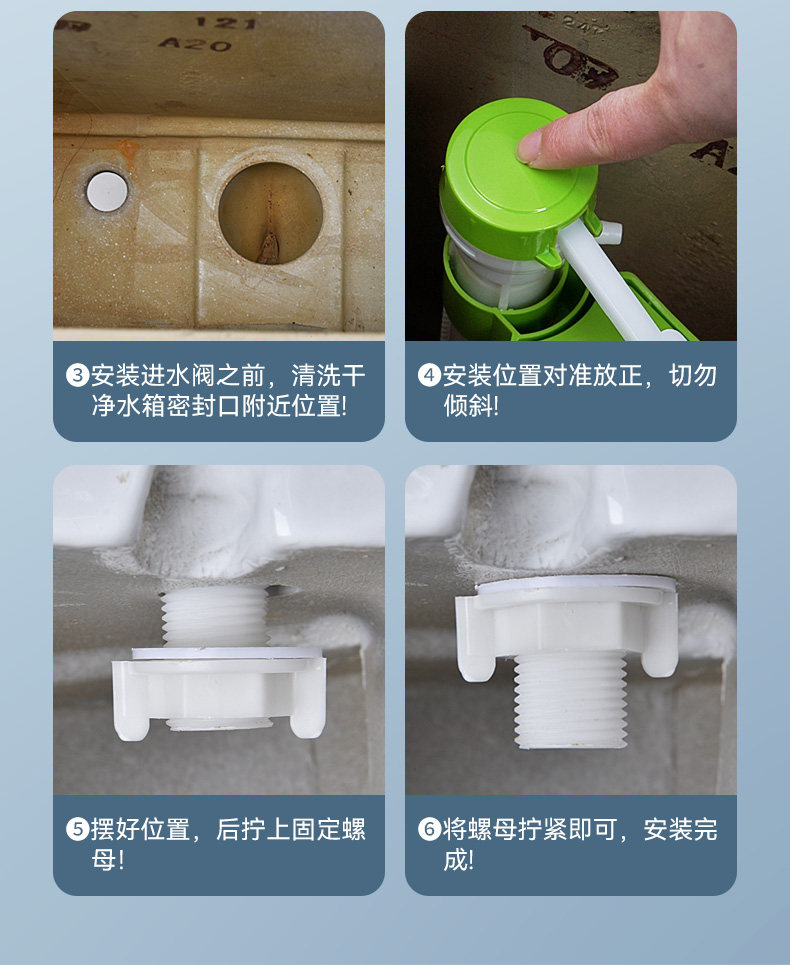 121
A20

❸安装进水阀之前，清洗干净水箱密封口附近位置!

❹安装位置对准放正，切勿倾斜!

❺摆好位置，后拧上固定螺母!

❻将螺母拧紧即可，安装完成!