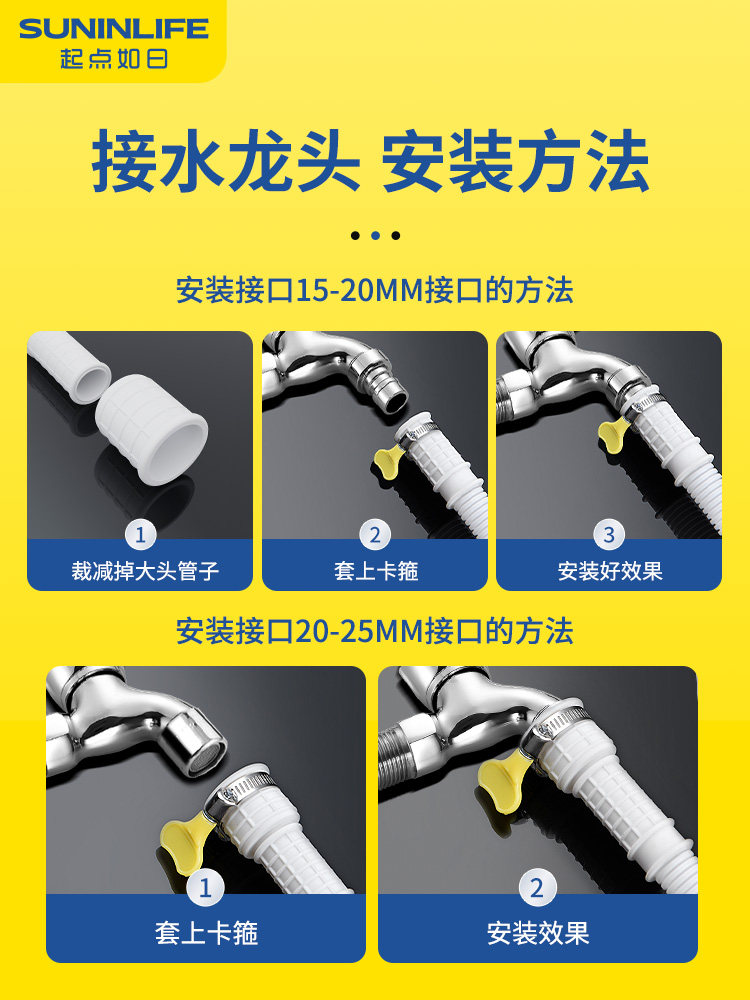 SUNINLIFE
起点如日

接水龙头 安装方法

安装接口15-20MM接口的方法

1
裁减掉大头管子

2
套上卡箍

3
安装好效果

安装接口20-25MM接口的方法

1
套上卡箍

2
安装效果