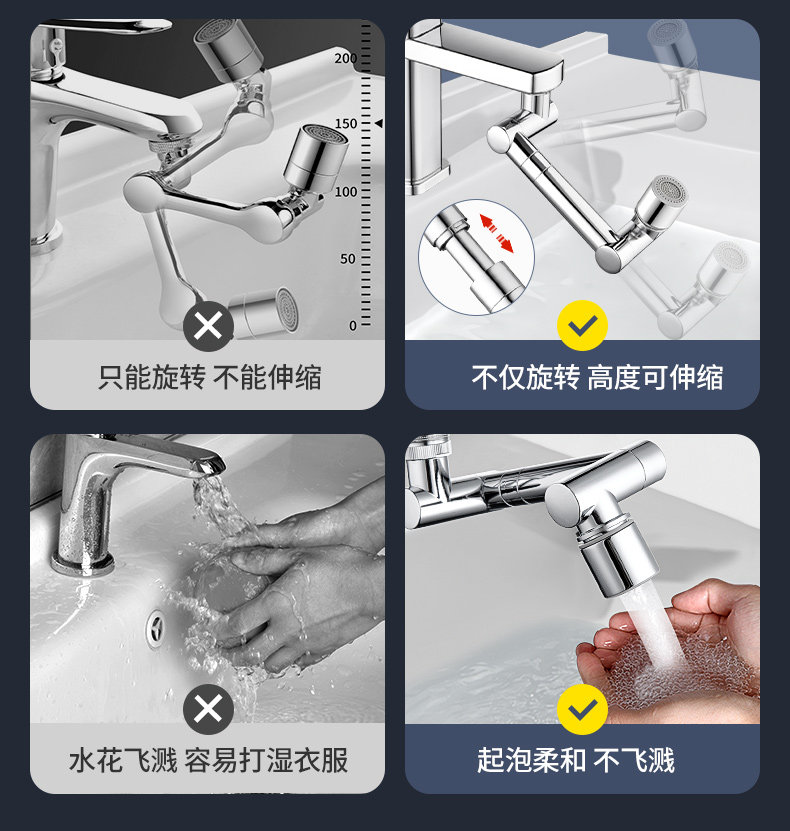 200
150
100
50
0

只能旋转 不能伸缩

不仅旋转 高度可伸缩

水花飞溅 容易打湿衣服

起泡柔和 不飞溅