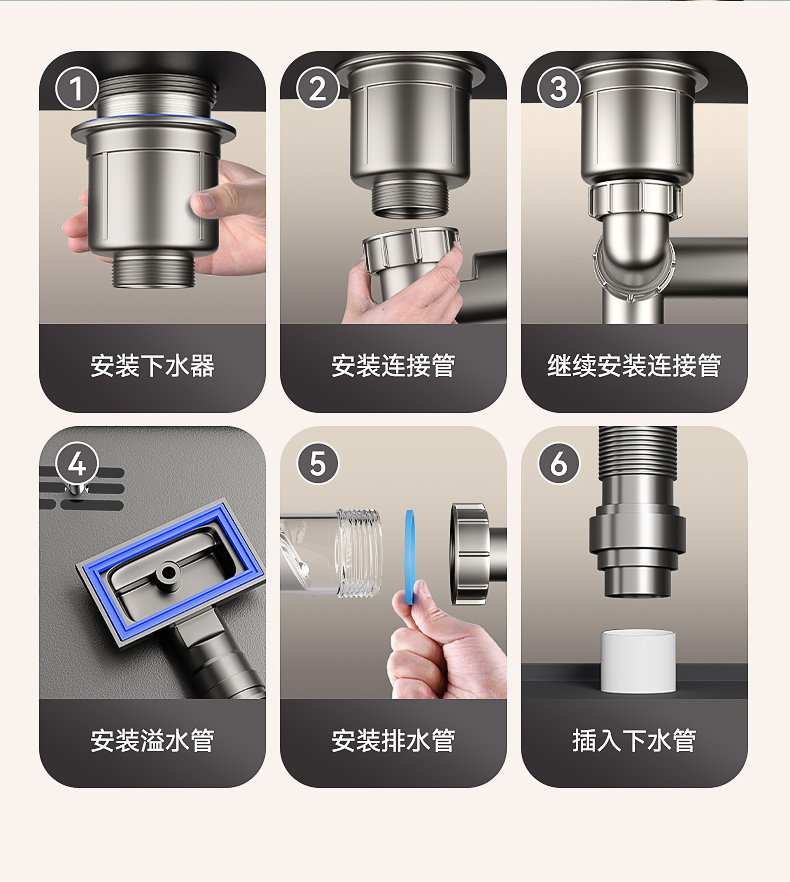 1
安装下水器

2
安装连接管

3
继续安装连接管

4
安装溢水管

5
安装排水管

6
插入下水管