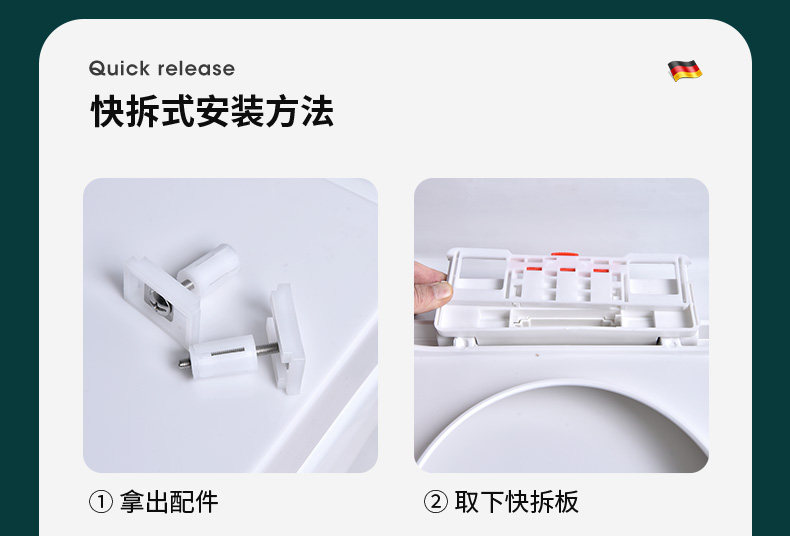 Quick release

快拆式安装方法

① 拿出配件

② 取下快拆板