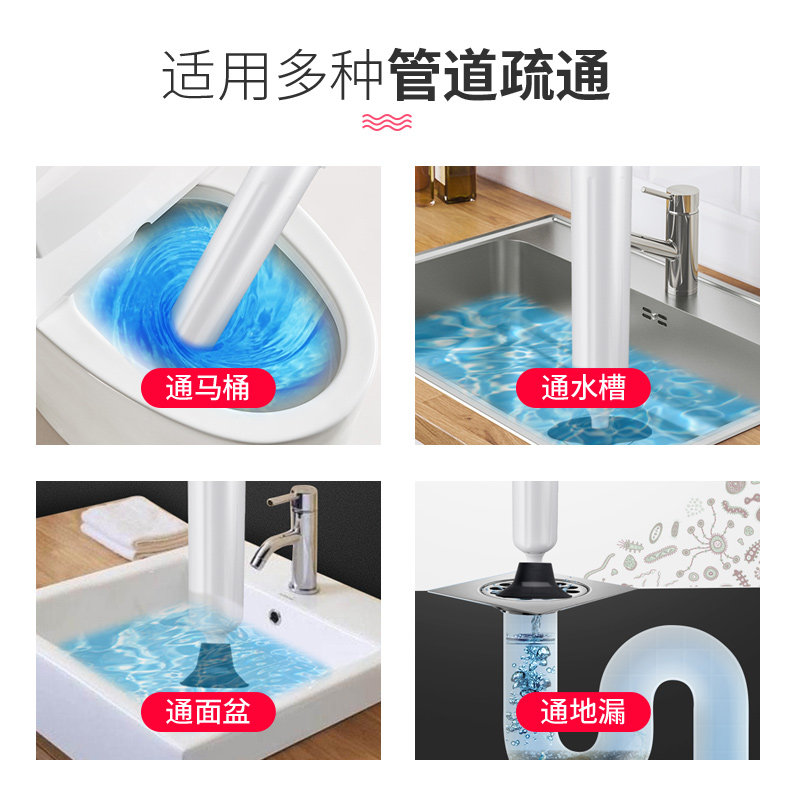 适用多种管道疏通

通马桶

通水槽

通面盆

通地漏