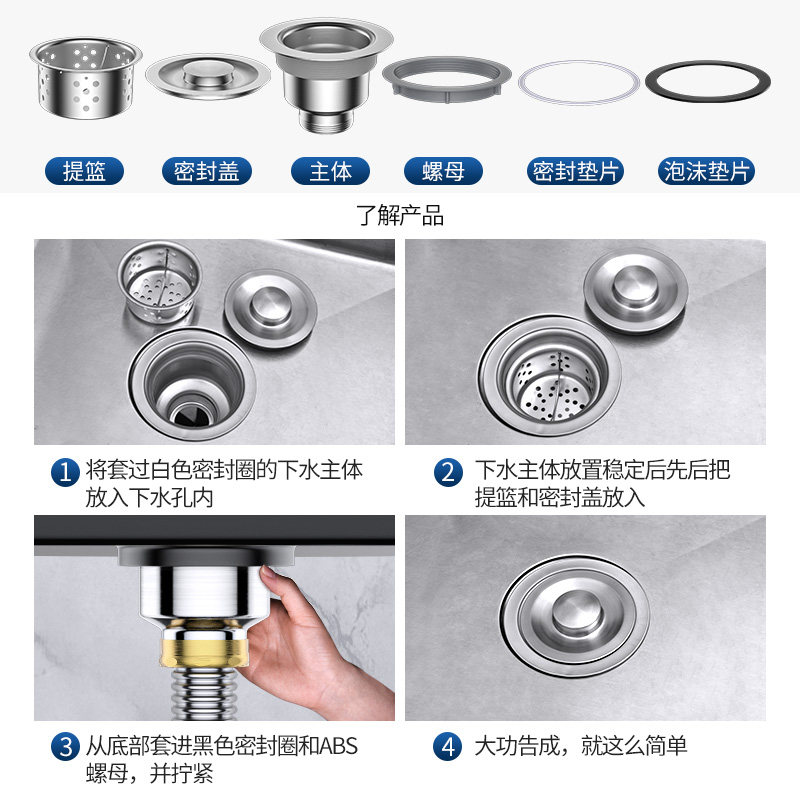 提篮 密封盖 主体 螺母 密封垫片 泡沫垫片

了解产品

1 将套过白色密封圈的下水主体放入下水孔内

2 下水主体放置稳定后先后把提篮和密封盖放入

3 从底部套进黑色密封圈和ABS螺母，并拧紧

4 大功告成，就这么简单