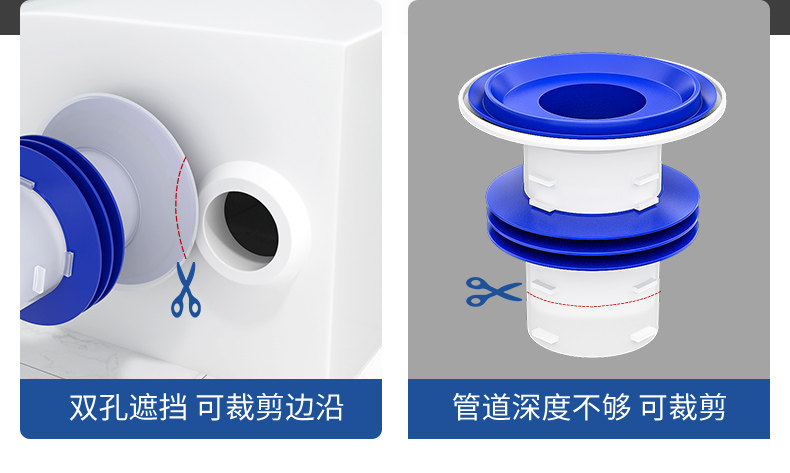 双孔遮挡 可裁剪边沿

管道深度不够 可裁剪