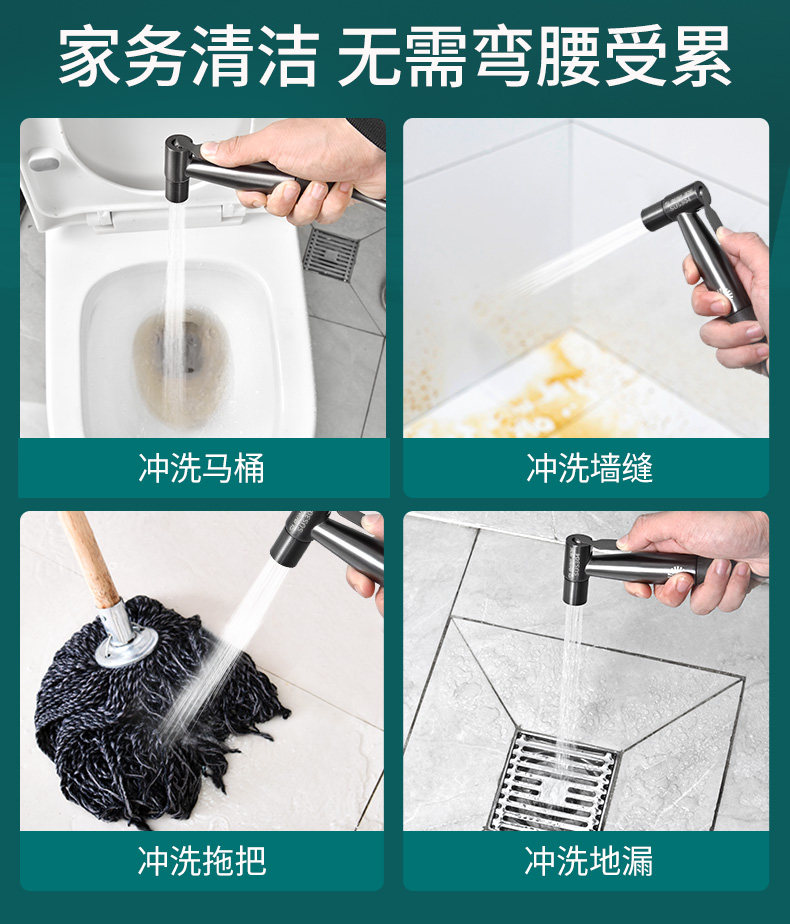 家务清洁 无需弯腰受累

冲洗马桶

冲洗墙缝

冲洗拖把

冲洗地漏