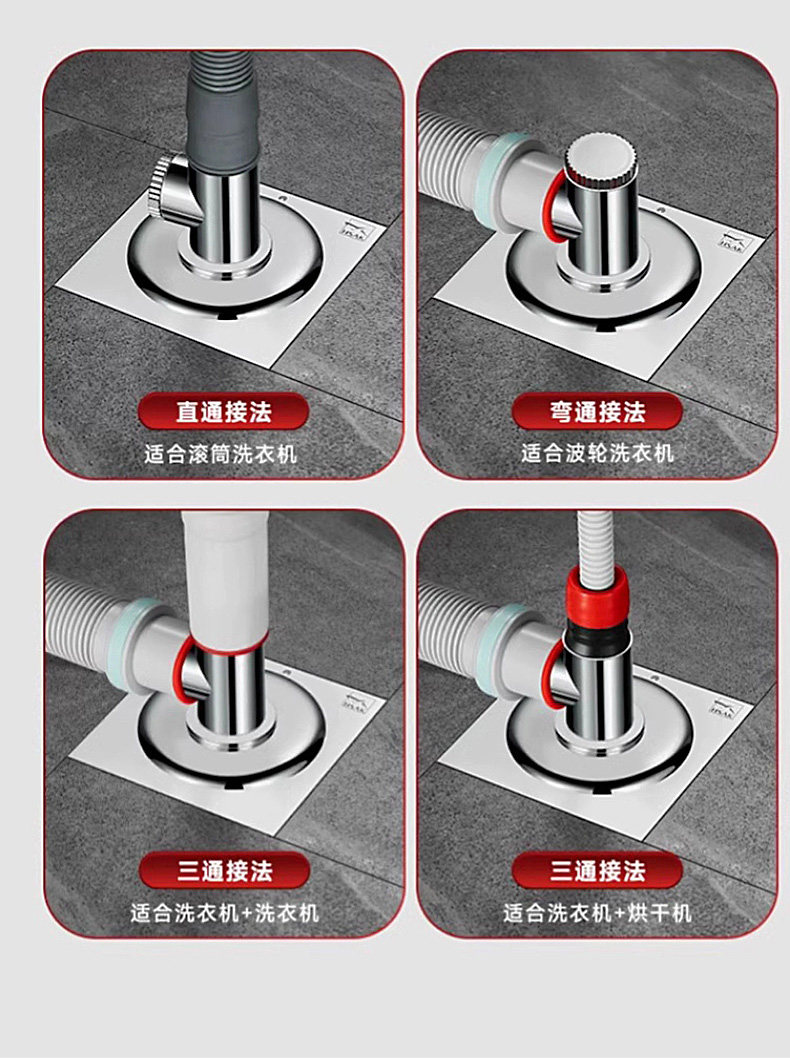 直通接法
适合滚筒洗衣机

弯通接法
适合波轮洗衣机

三通接法
适合洗衣机+洗衣机

三通接法
适合洗衣机+烘干机