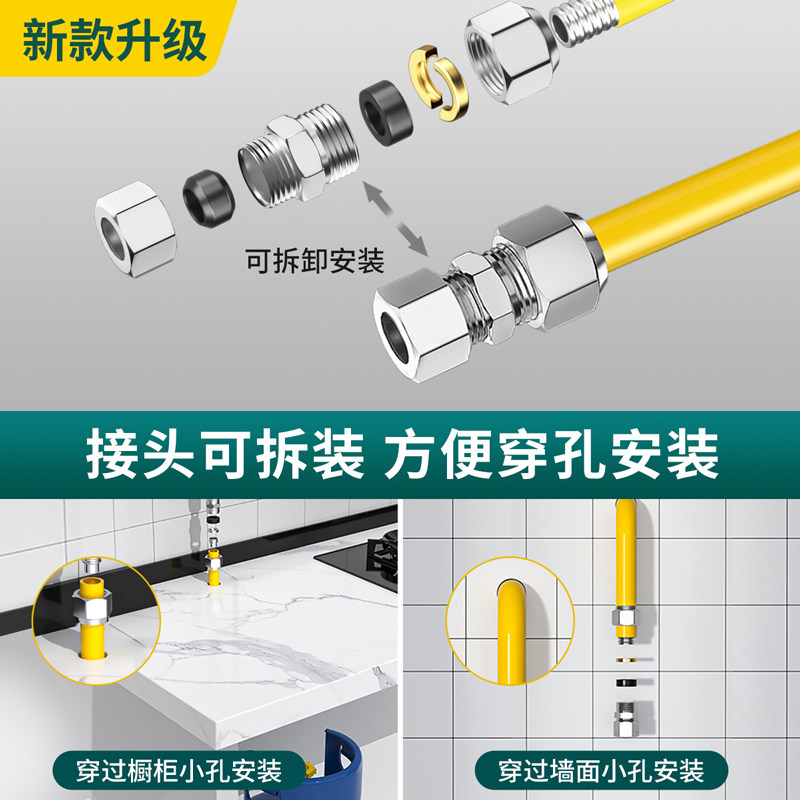 新款升级

可拆卸安装

接头可拆装 方便穿孔安装

穿过橱柜小孔安装

穿过墙面小孔安装