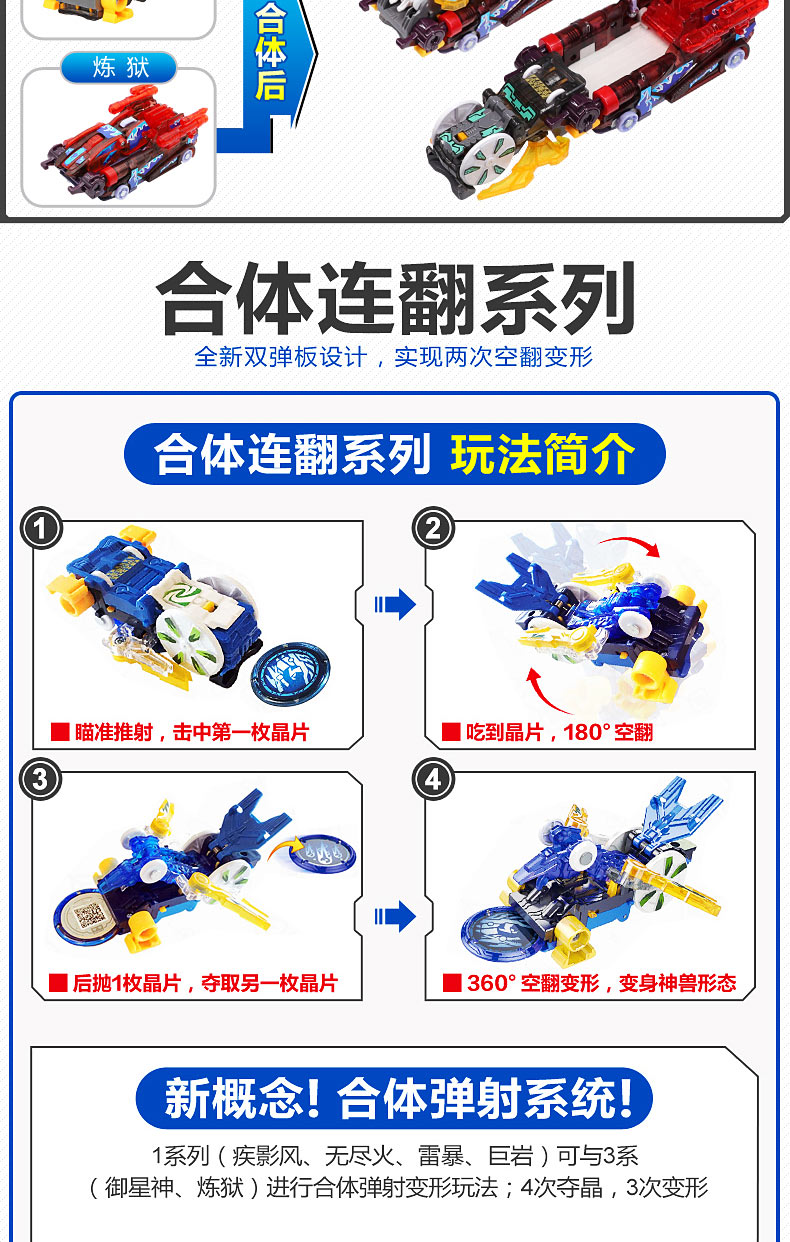 炼狱

合体后

合体连翻系列

全新双弹板设计，实现两次空翻变形

合体连翻系列 玩法简介

1

■ 瞄准推射，击中第一枚晶片

2

■ 吃到晶片，180° 空翻

3

■ 后抛1枚晶片，夺取另一枚晶片

4

■ 360° 空翻变形，变身神兽形态

新概念！合体弹射系统！

1系列（疾影风、无尽火、雷暴、巨岩）可与3系（御星神、炼狱）进行合体弹射变形玩法；4次夺晶，3次变形