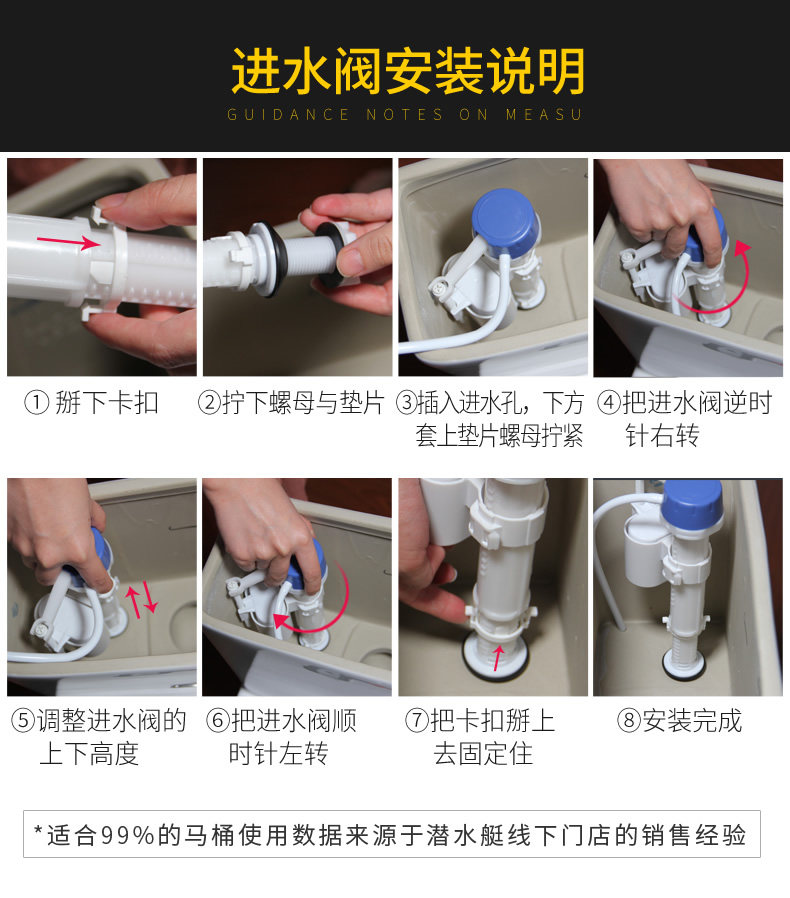 进水阀安装说明

GUIDANCE NOTES ON MEASU

① 掰下卡扣

②拧下螺母与垫片

③插入进水孔，下方套上垫片螺母拧紧

④把进水阀逆时针右转

⑤调整进水阀的上下高度

⑥把进水阀顺时针左转

⑦把卡扣掰上去固定住

⑧安装完成

*适合99%的马桶使用数据来源于潜水艇线下门店的销售经验