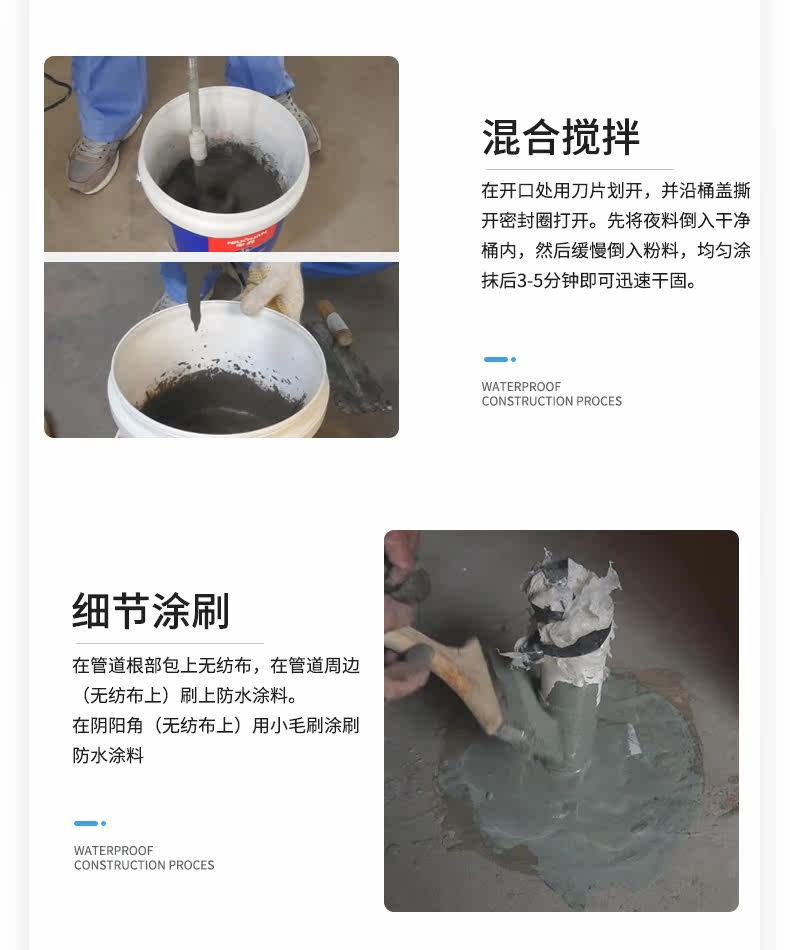 混合搅拌

在开口处用刀片划开，并沿桶盖撕开密封圈打开。先将夜料倒入干净桶内，然后缓慢倒入粉料，均匀涂抹后3-5分钟即可迅速干固。

WATERPROOF
CONSTRUCTION PROCES

细节涂刷

在管道根部包上无纺布，在管道周边（无纺布上）刷上防水涂料。
在阴阳角（无纺布上）用小毛刷涂刷防水涂料

WATERPROOF
CONSTRUCTION PROCES