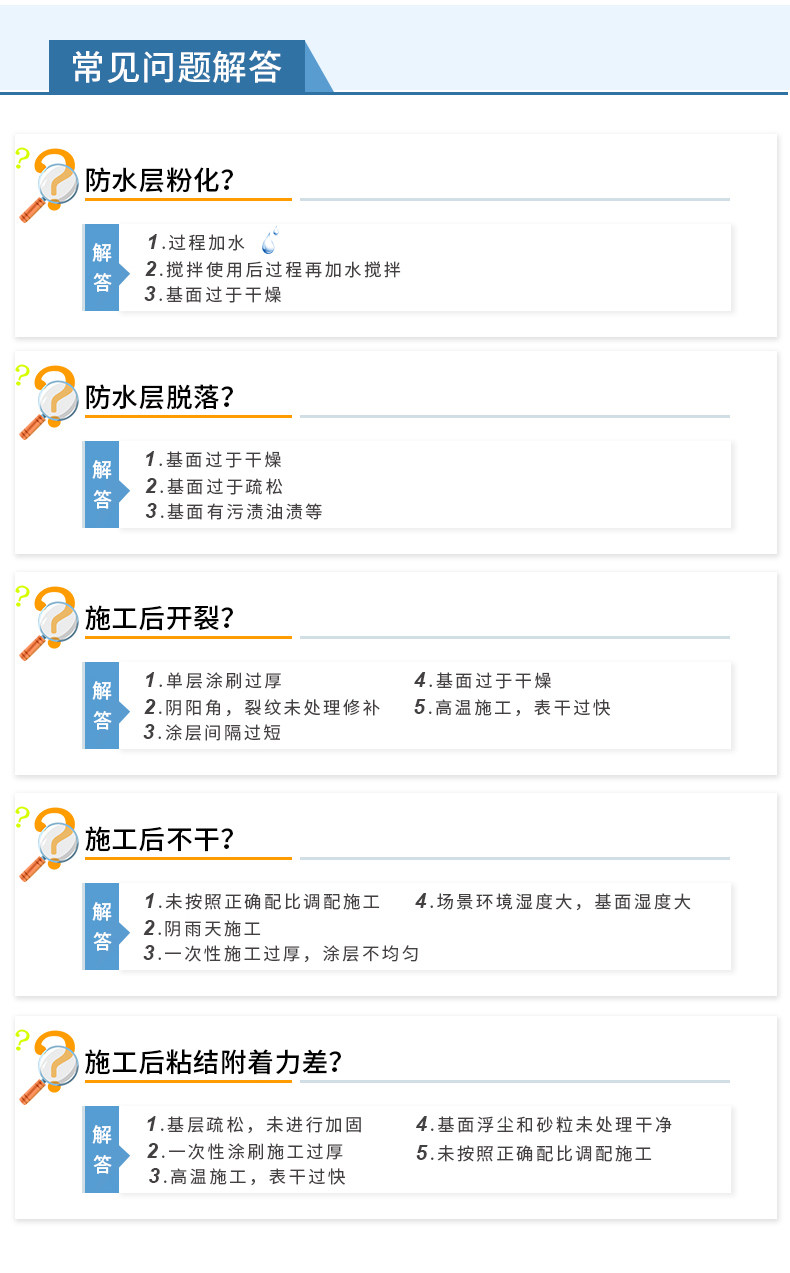 常见问题解答

防水层粉化?

解答

1.过程加水
2.搅拌使用后过程再加水搅拌
3.基面过于干燥

防水层脱落?

解答

1.基面过于干燥
2.基面过于疏松
3.基面有污渍油渍等

施工后开裂?

解答

1.单层涂刷过厚
2.阴阳角，裂纹未处理修补
3.涂层间隔过短
4.基面过于干燥
5.高温施工，表干过快

施工后不干?

解答

1.未按照正确配比调配施工
2.阴雨天施工
3.一次性施工过厚，涂层不均匀
4.场景环境湿度大，基面湿度大

施工后粘结附着力差?

解答

1.基层疏松，未进行加固
2.一次性涂刷施工过厚
3.高温施工，表干过快
4.基面浮尘和砂粒未处理干净
5.未按照正确配比调配施工