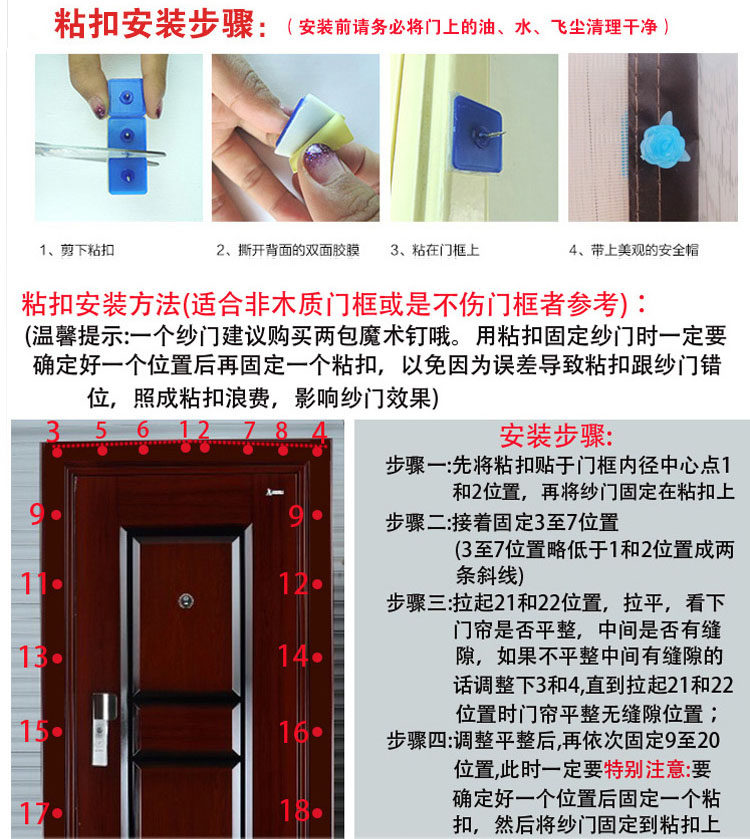 粘扣安装步骤：（安装前请务必将门上的油、水、飞尘清理干净）

1、剪下粘扣

2、撕开背面的双面胶膜

3、粘在门框上

4、带上美观的安全帽

粘扣安装方法(适合非木质门框或是不伤门框者参考)：

(温馨提示:一个纱门建议购买两包魔术钉哦。用粘扣固定纱门时一定要确定好一个位置后再固定一个粘扣，以免因为误差导致粘扣跟纱门错位，照成粘扣浪费，影响纱门效果)

3 5 6 1 2 7 8 4

9 9

11 12

13 14

15 16

17 18

安装步骤:

步骤一:先将粘扣贴于门框内径中心点1和2位置，再将纱门固定在粘扣上

步骤二:接着固定3至7位置
(3至7位置略低于1和2位置成两条斜线)

步骤三:拉起21和22位置，拉平，看下门帘是否平整，中间是否有缝隙，如果不平整中间有缝隙的话调整下3和4,直到拉起21和22位置时门帘平整无缝隙位置；

步骤四:调整平整后,再依次固定9至20位置,此时一定要特别注意:要确定好一个位置后固定一个粘扣，然后将纱门固定到粘扣上