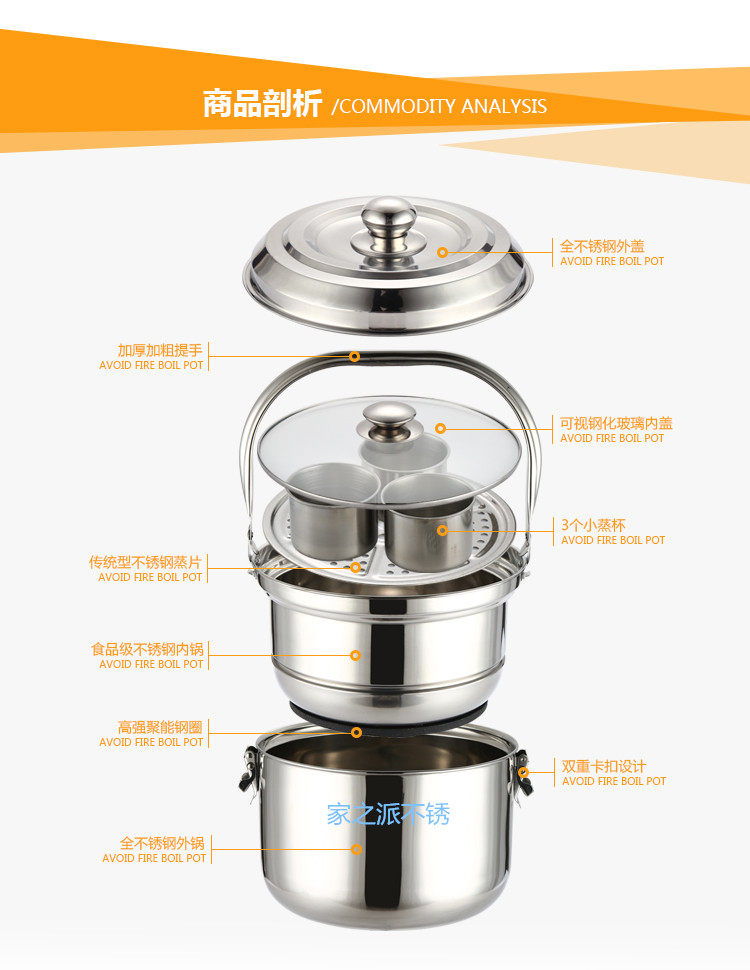 商品剖析 /COMMODITY ANALYSIS

全不锈钢外盖
AVOID FIRE BOIL POT

加厚加粗提手
AVOID FIRE BOIL POT

可视钢化玻璃内盖
AVOID FIRE BOIL POT

3个小蒸杯
AVOID FIRE BOIL POT

传统型不锈钢蒸片
AVOID FIRE BOIL POT

食品级不锈钢内锅
AVOID FIRE BOIL POT

高强聚能钢圈
AVOID FIRE BOIL POT

双重卡扣设计
AVOID FIRE BOIL POT

家之派不锈

全不锈钢外锅
AVOID FIRE BOIL POT