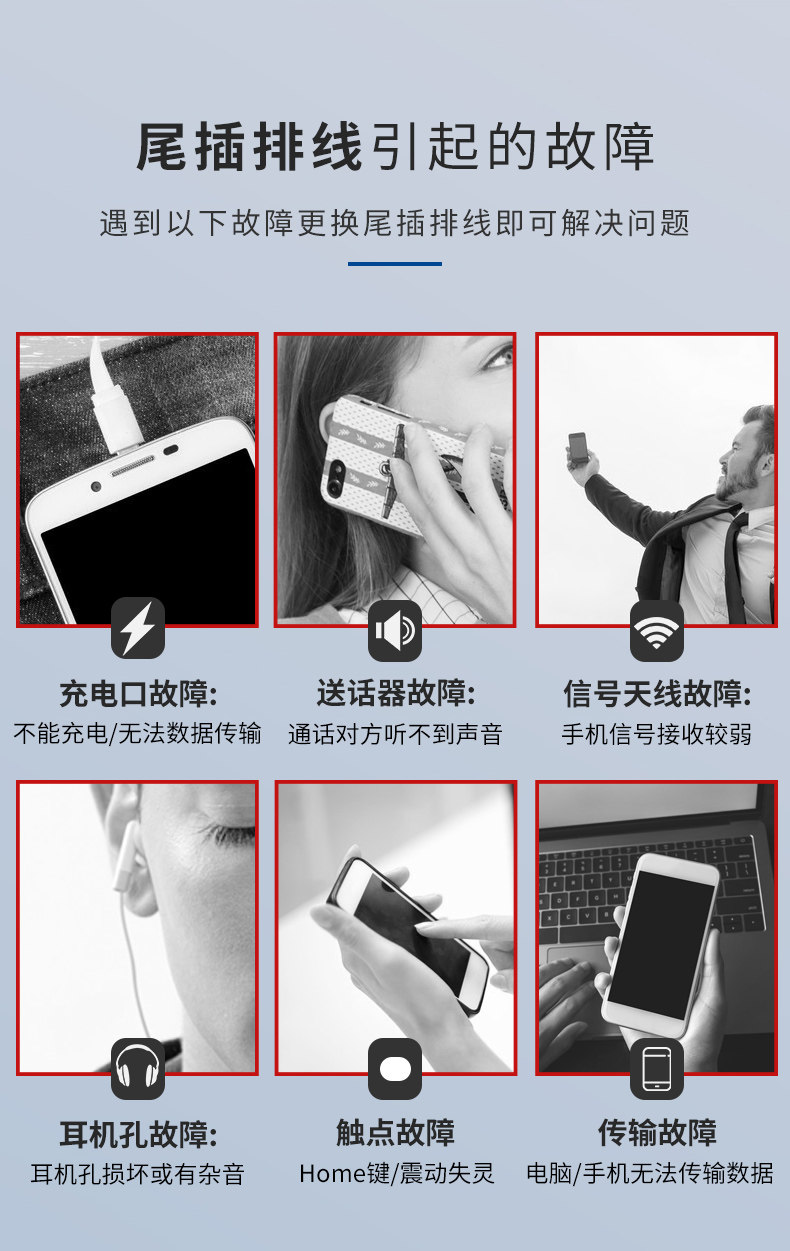 尾插排线引起的故障

遇到以下故障更换尾插排线即可解决问题

充电口故障:
不能充电/无法数据传输

送话器故障:
通话对方听不到声音

信号天线故障:
手机信号接收较弱

耳机孔故障:
耳机孔损坏或有杂音

触点故障
Home键/震动失灵

传输故障
电脑/手机无法传输数据