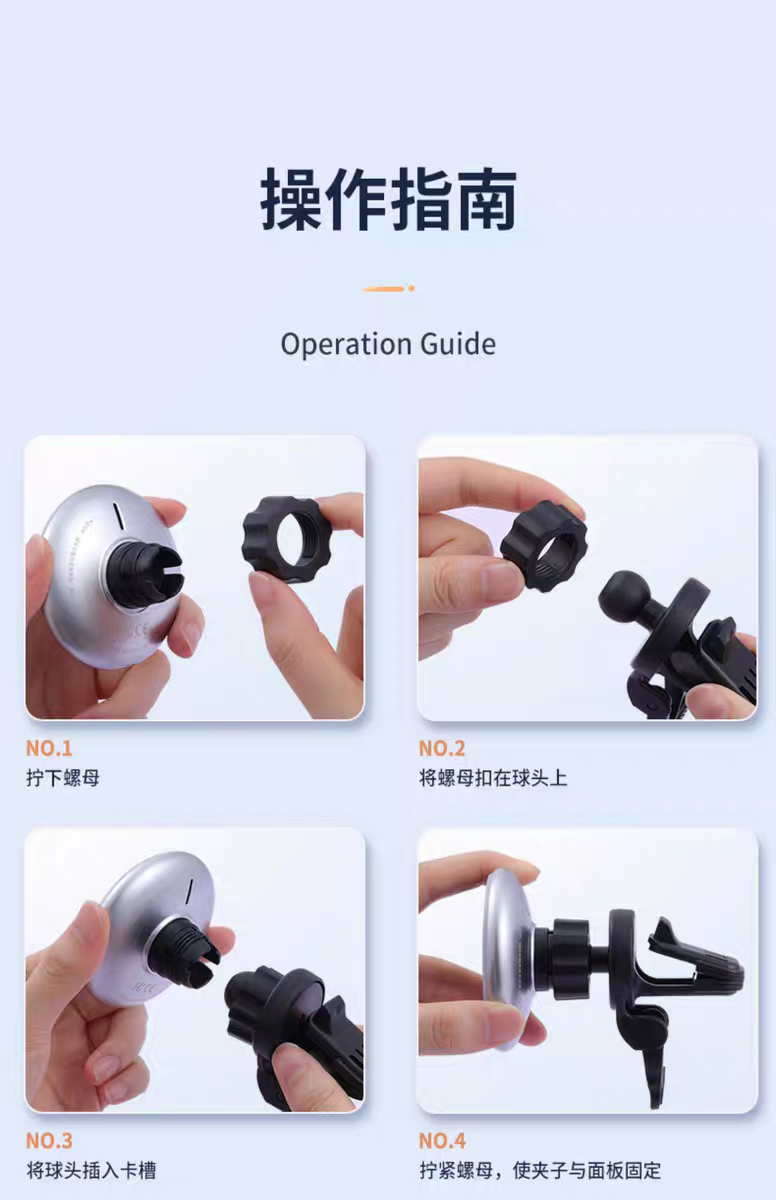 操作指南

Operation Guide

NO.1
拧下螺母

NO.2
将螺母扣在球头上

NO.3
将球头插入卡槽

NO.4
拧紧螺母，使夹子与面板固定