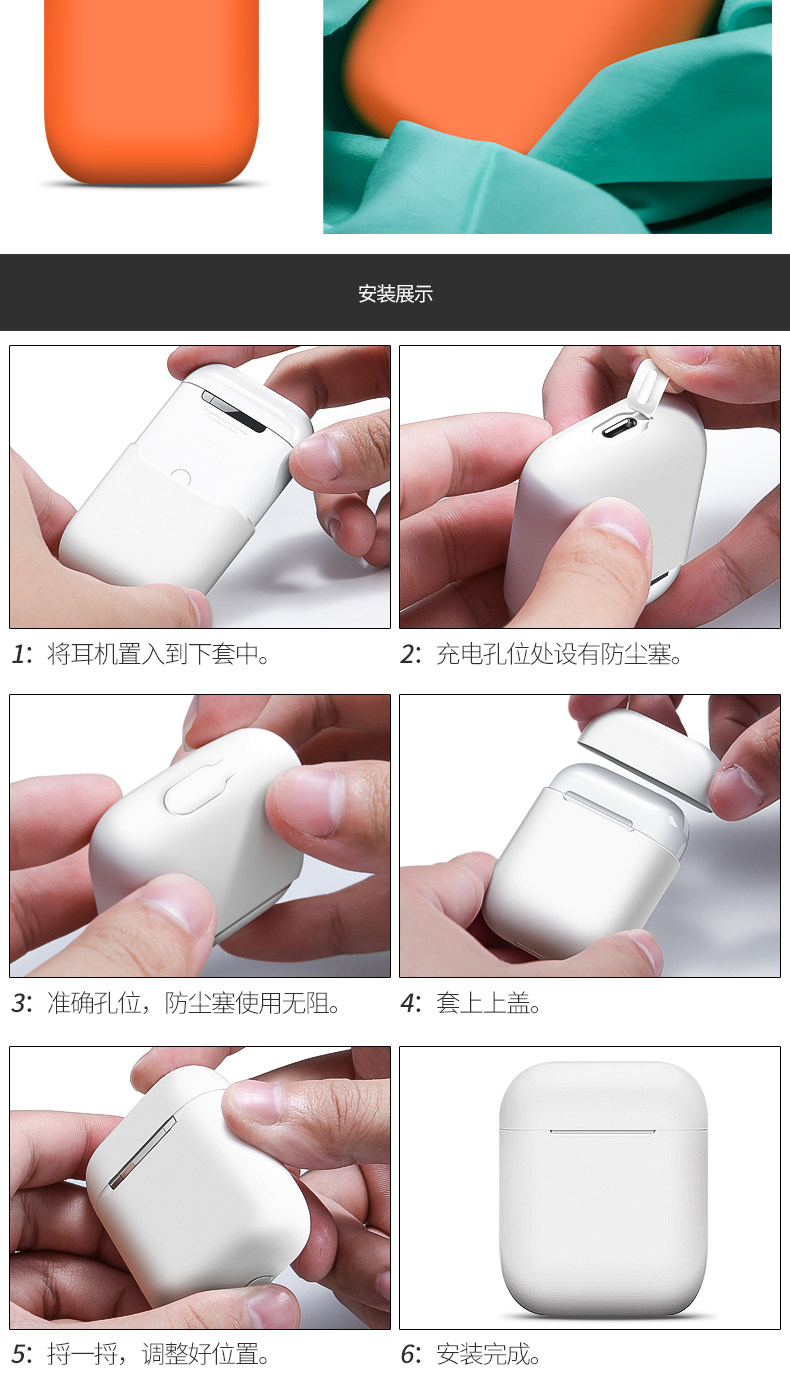 安装展示

1: 将耳机置入到下套中。

2: 充电孔位处设有防尘塞。

3: 准确孔位，防尘塞使用无阻。

4: 套上上盖。

5: 捋一捋，调整好位置。

6: 安装完成。