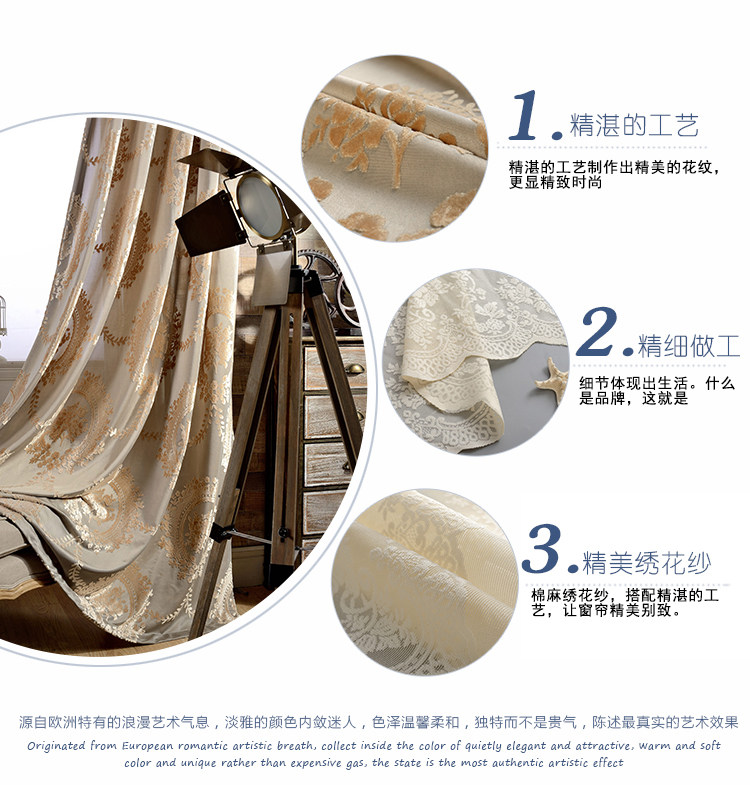 1. 精湛的工艺

精湛的工艺制作出精美的花纹，更显精致时尚

2. 精细做工

细节体现出生活。什么是品牌，这就是

3. 精美绣花纱

棉麻绣花纱，搭配精湛的工艺，让窗帘精美别致。

源自欧洲特有的浪漫艺术气息，淡雅的颜色内敛迷人，色泽温馨柔和，独特而不是贵气，陈述最真实的艺术效果

Originated from European romantic artistic breath, collect inside the color of quietly elegant and attractive, warm and soft color and unique rather than expensive gas, the state is the most authentic artistic effect