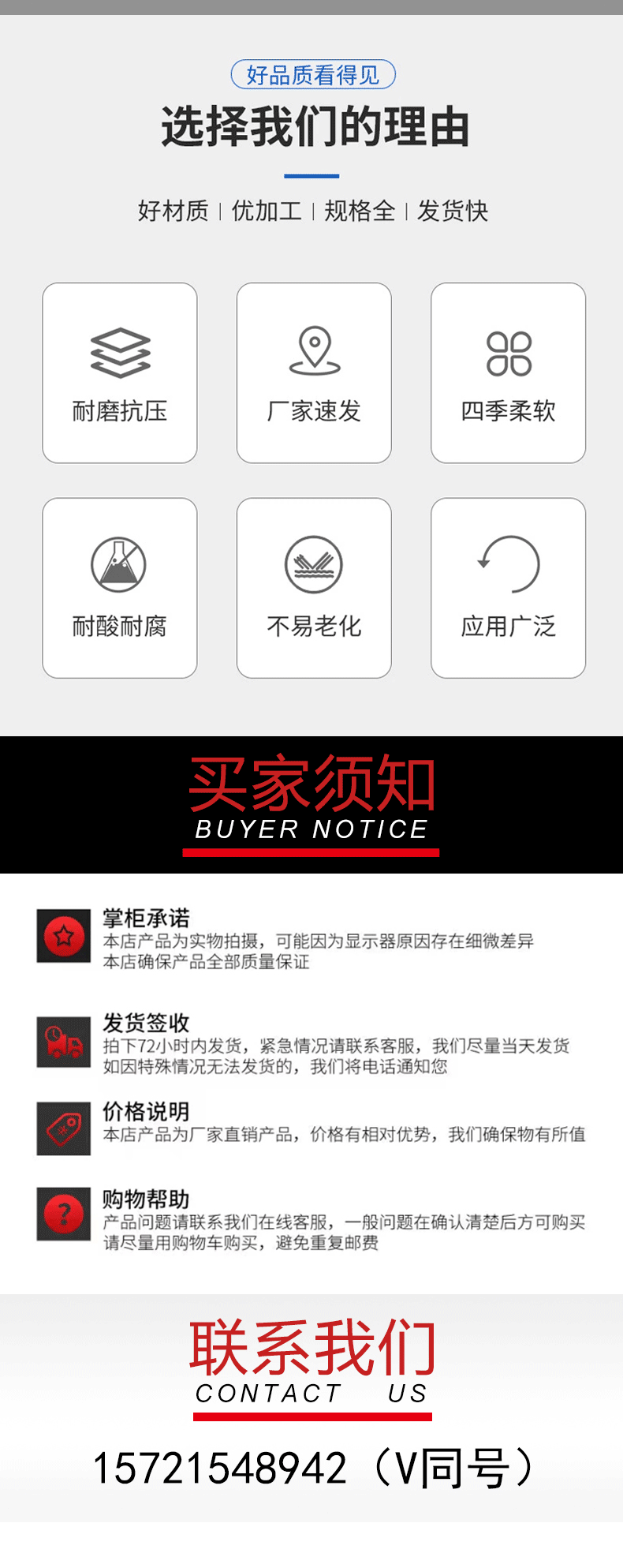 好品质看得见

选择我们的理由

好材质 | 优加工 | 规格全 | 发货快

耐磨抗压

厂家速发

四季柔软

耐酸耐腐

不易老化

应用广泛

买家须知
BUYER NOTICE

掌柜承诺
本店产品为实物拍摄，可能因为显示器原因存在细微差异
本店确保产品全部质量保证

发货签收
拍下72小时内发货，紧急情况请联系客服，我们尽量当天发货
如因特殊情况无法发货的，我们将电话通知您

价格说明
本店产品为厂家直销产品，价格有相对优势，我们确保物有所值

购物帮助
产品问题请联系我们在线客服，一般问题在确认清楚后方可购买
请尽量用购物车购买，避免重复邮费

联系我们
CONTACT US

15721548942（V同号）