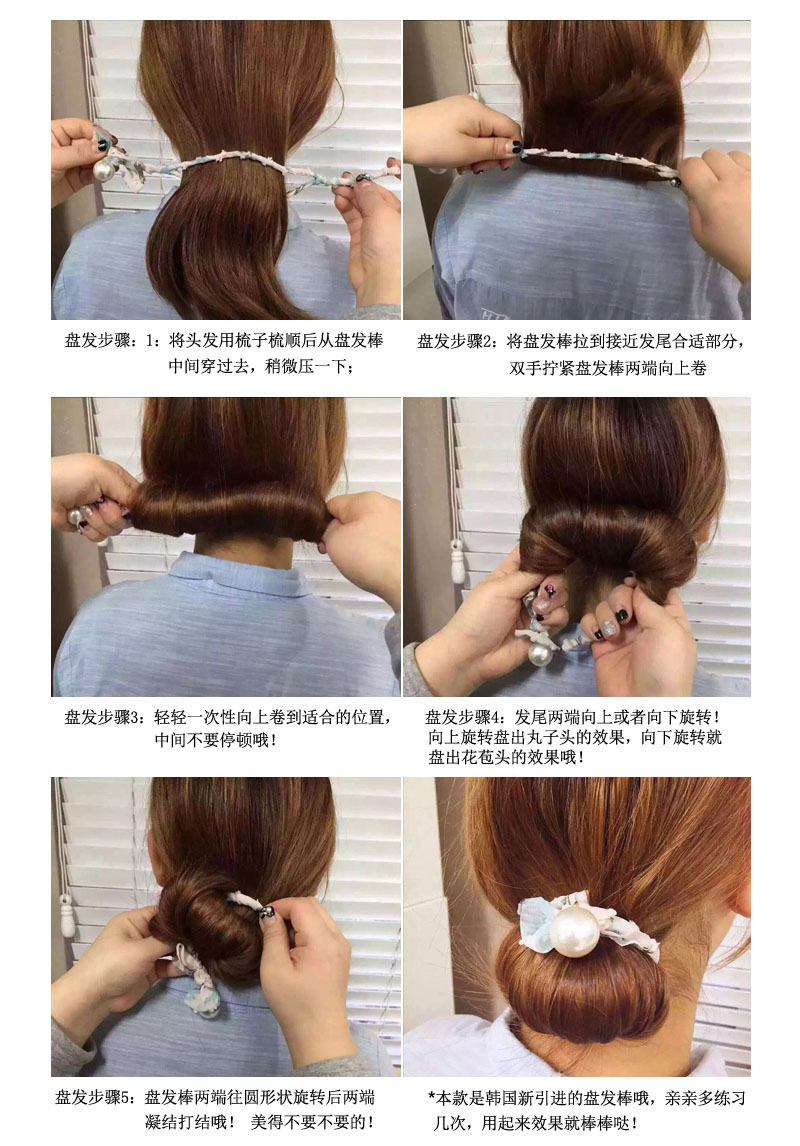 盘发步骤：1：将头发用梳子梳顺后从盘发棒中间穿过去，稍微压一下；

盘发步骤2：将盘发棒拉到接近发尾合适部分，双手拧紧盘发棒两端向上卷

盘发步骤3：轻轻一次性向上卷到适合的位置，中间不要停顿哦！

盘发步骤4：发尾两端向上或者向下旋转！向上旋转盘出丸子头的效果，向下旋转就盘出花苞头的效果哦！

盘发步骤5：盘发棒两端往圆形状旋转后两端凝结打结哦！ 美得不要不要的！

*本款是韩国新引进的盘发棒哦，亲亲多练习几次，用起来效果就棒棒哒！