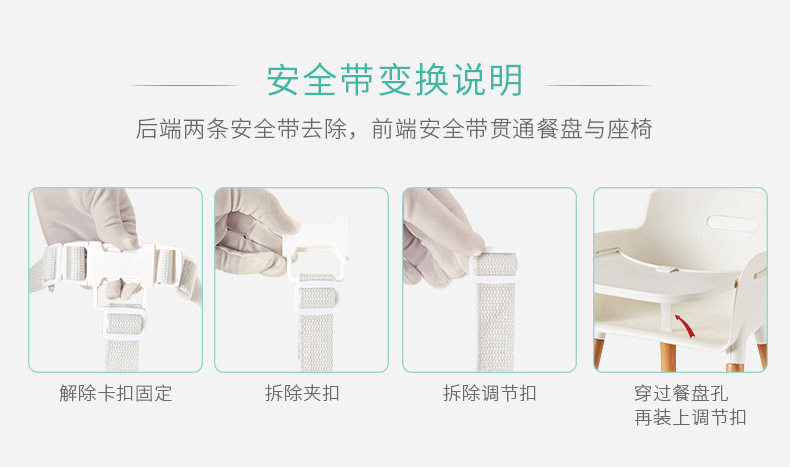 安全带变换说明

后端两条安全带去除，前端安全带贯通餐盘与座椅

解除卡扣固定

拆除夹扣

拆除调节扣

穿过餐盘孔
再装上调节扣