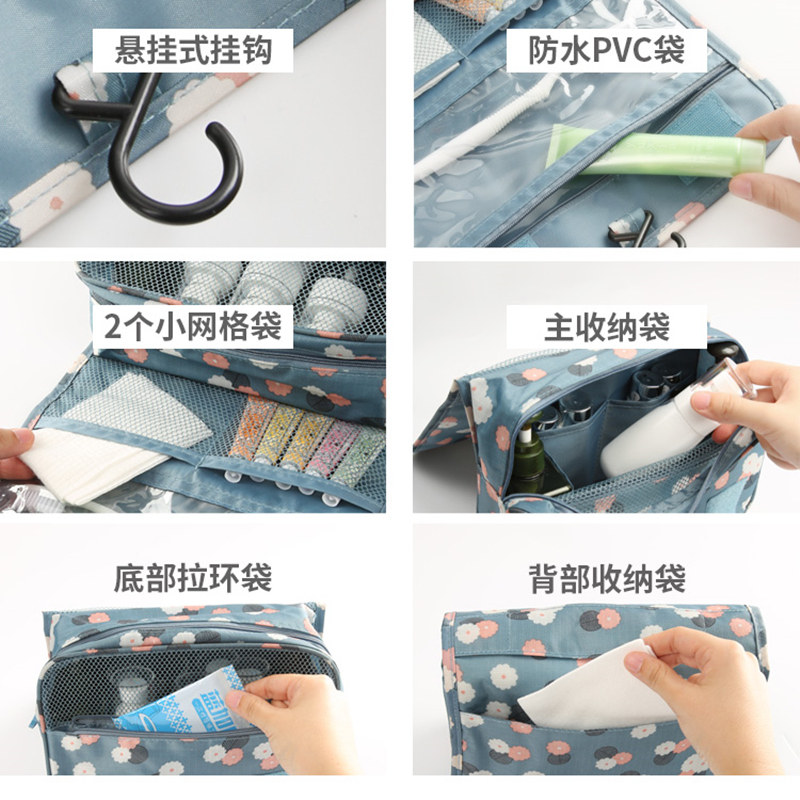 悬挂式挂钩

防水PVC袋

2个小网格袋

主收纳袋

底部拉环袋

背部收纳袋