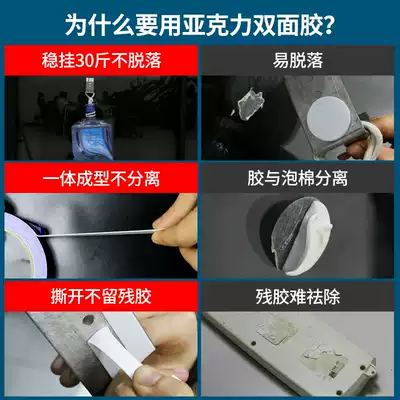 为什么要用亚克力双面胶?

稳挂30斤不脱落

易脱落

一体成型不分离

胶与泡棉分离

撕开不留残胶

残胶难祛除