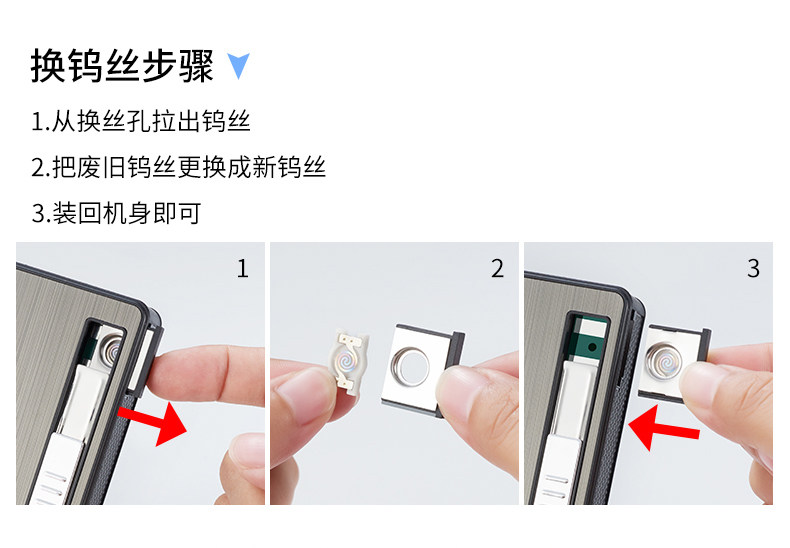 换钨丝步骤

1.从换丝孔拉出钨丝

2.把废旧钨丝更换成新钨丝

3.装回机身即可

1

2

3