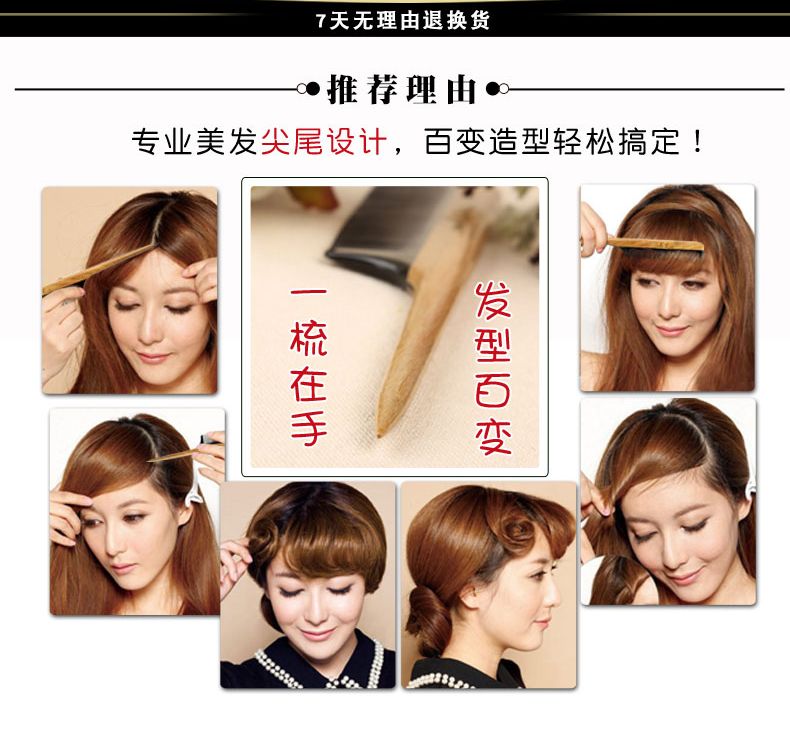 7天无理由退换货

推荐理由

专业美发尖尾设计，百变造型轻松搞定！

一梳在手

发型百变