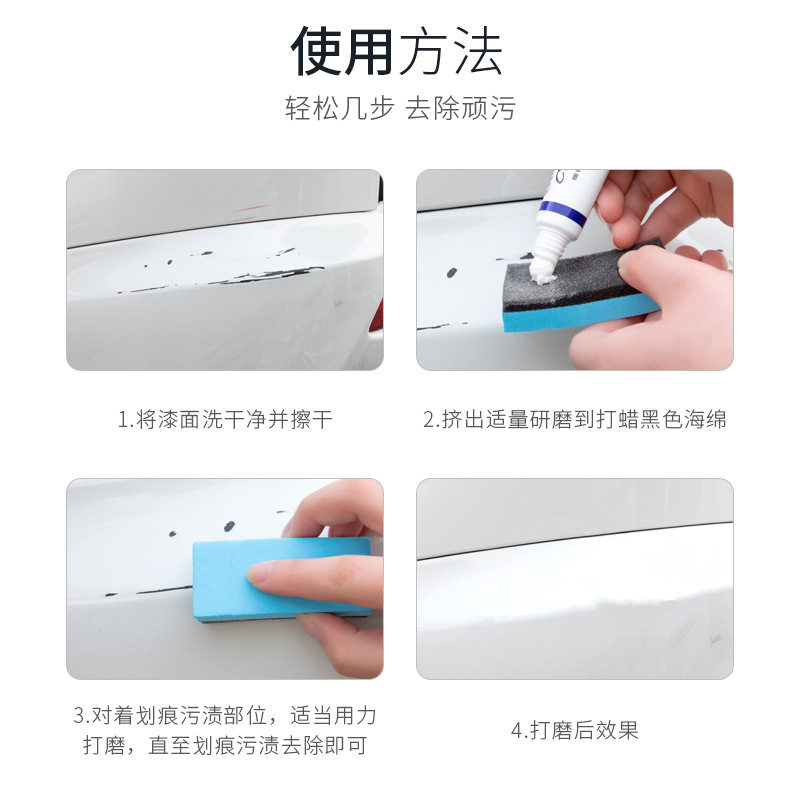 使用方法

轻松几步 去除顽污

1.将漆面洗干净并擦干

2.挤出适量研磨到打蜡黑色海绵

3.对着划痕污渍部位，适当用力打磨，直至划痕污渍去除即可

4.打磨后效果