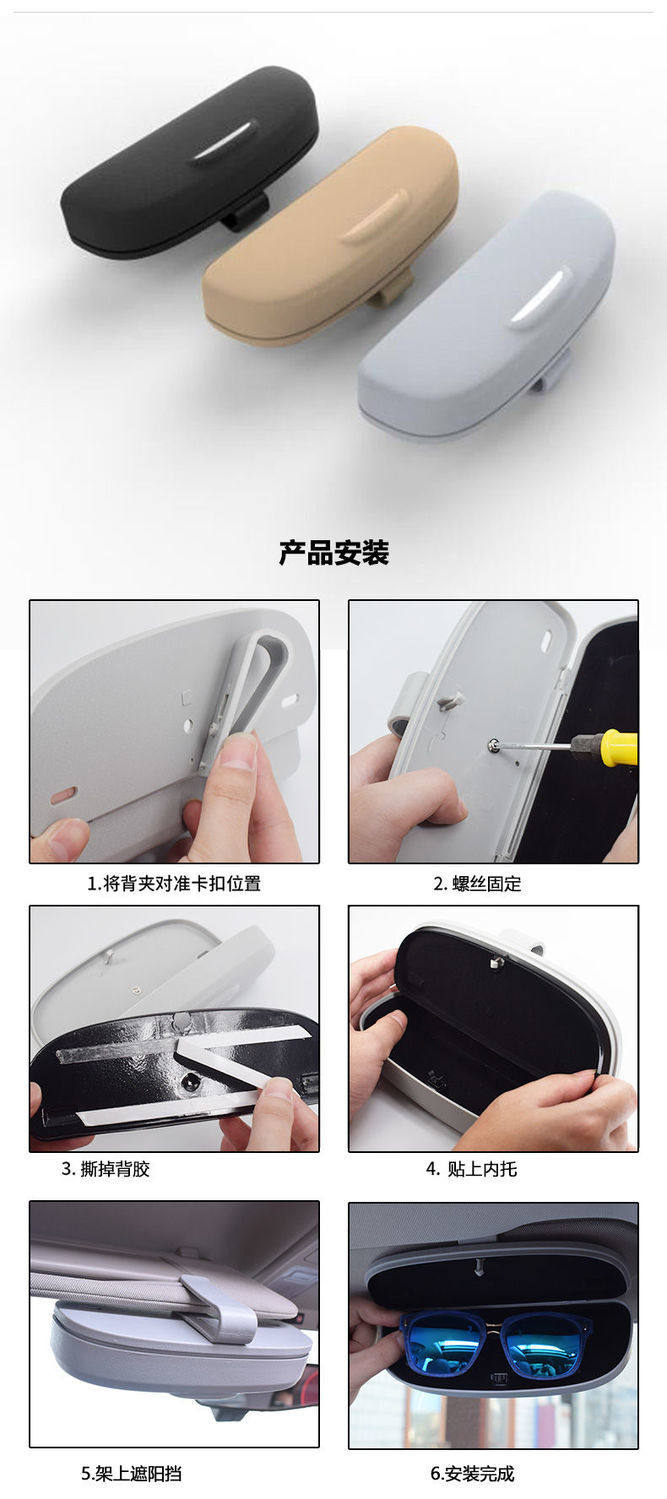 产品安装

1.将背夹对准卡扣位置

2. 螺丝固定

3. 撕掉背胶

4. 贴上内托

5.架上遮阳挡

6.安装完成