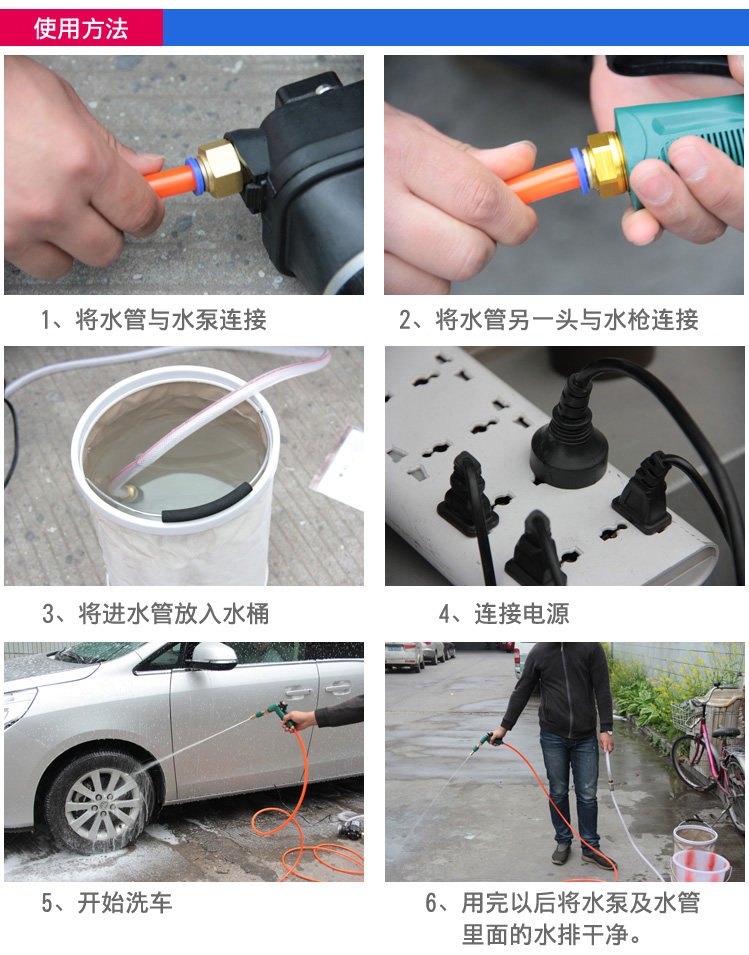 使用方法

1、将水管与水泵连接

2、将水管另一头与水枪连接

3、将进水管放入水桶

4、连接电源

5、开始洗车

6、用完以后将水泵及水管里面的水排干净。