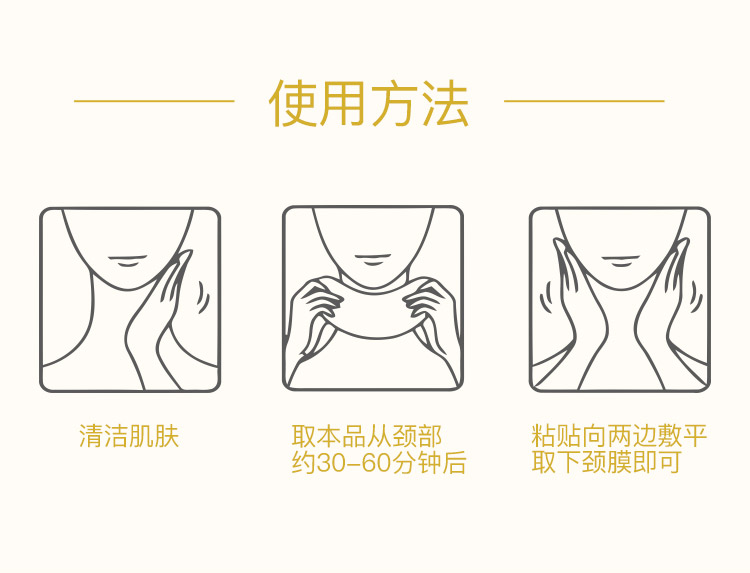 使用方法

清洁肌肤

取本品从颈部
约30-60分钟后

粘贴向两边敷平
取下颈膜即可