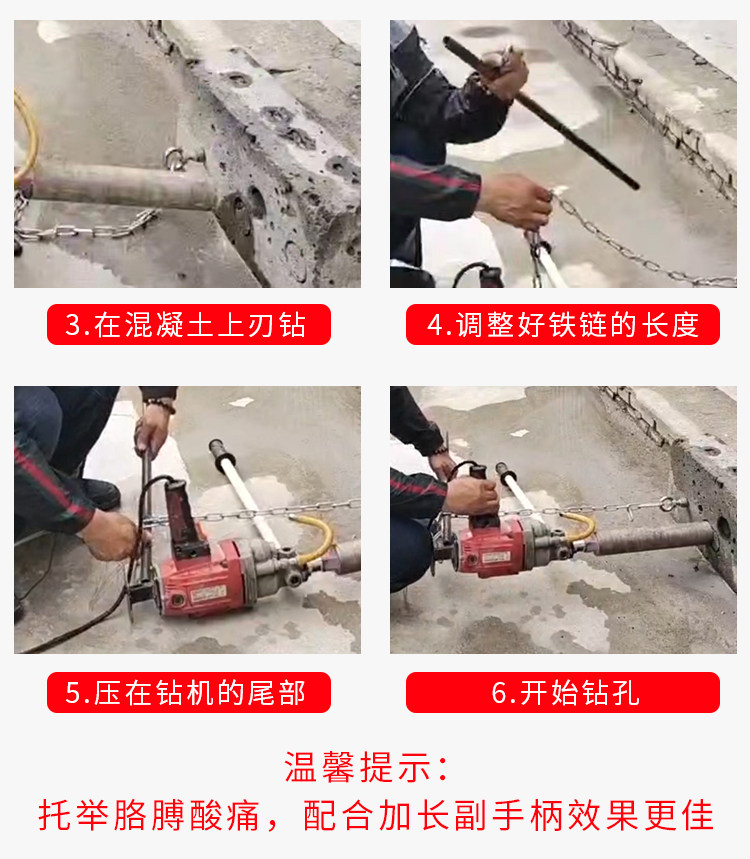 3.在混凝土上刃钻

4.调整好铁链的长度

5.压在钻机的尾部

6.开始钻孔

温馨提示：
托举胳膊酸痛，配合加长副手柄效果更佳