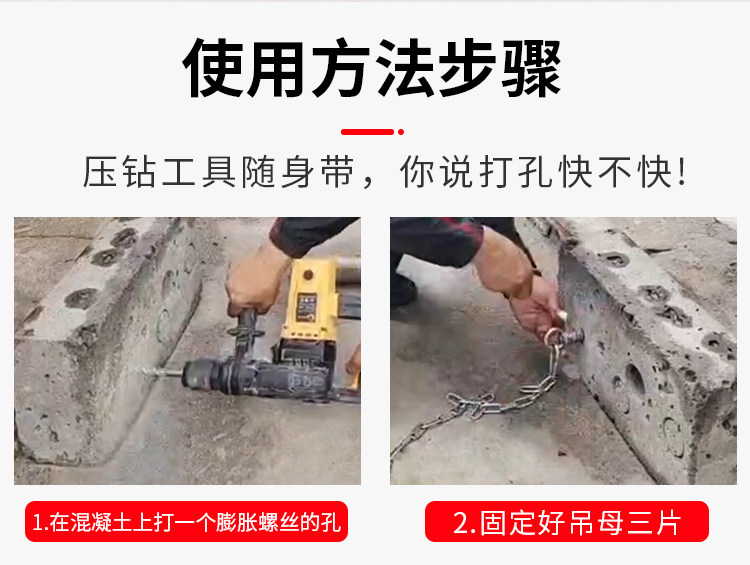 使用方法步骤

压钻工具随身带，你说打孔快不快！

1.在混凝土上打一个膨胀螺丝的孔

2.固定好吊母三片