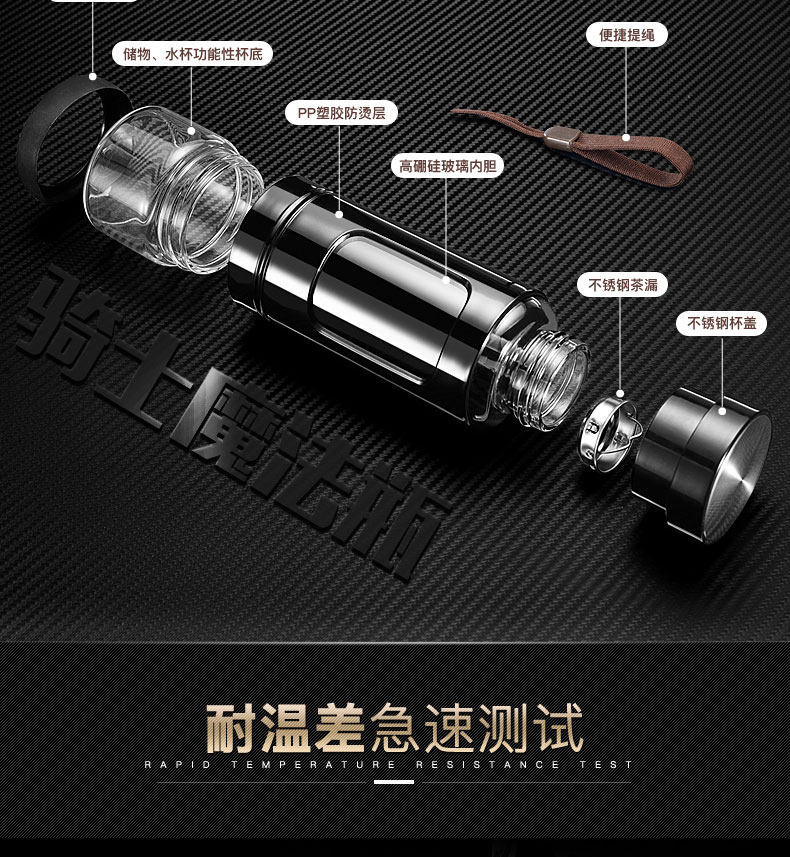 储物、水杯功能性杯底

便捷提绳

PP塑胶防烫层

高硼硅玻璃内胆

不锈钢茶漏

不锈钢杯盖

骑士魔法瓶

耐温差急速测试

RAPID TEMPERATURE RESISTANCE TEST