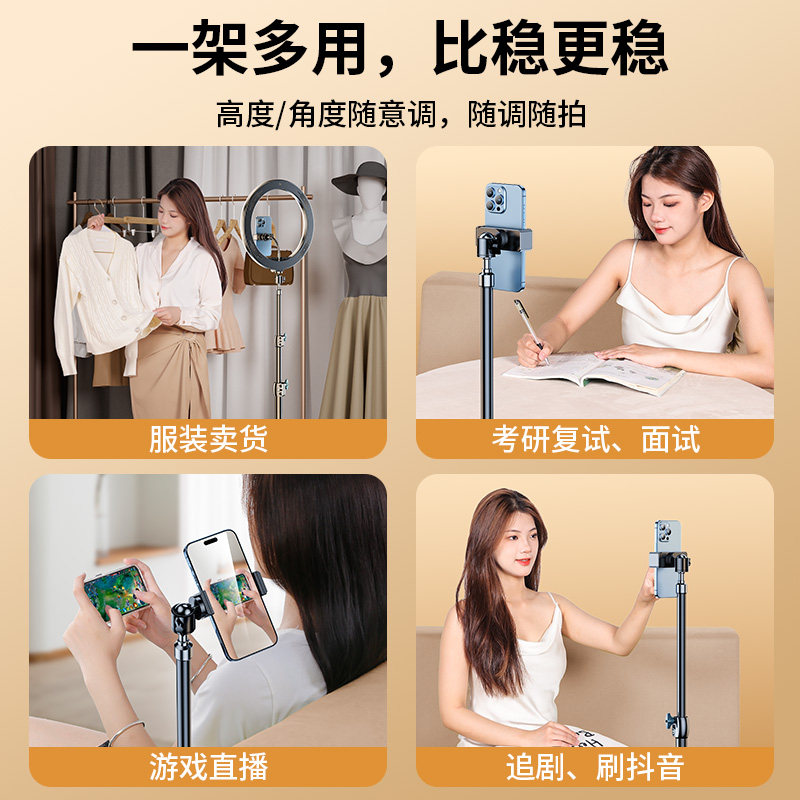 一架多用，比稳更稳

高度/角度随意调，随调随拍

服装卖货

考研复试、面试

游戏直播

追剧、刷抖音