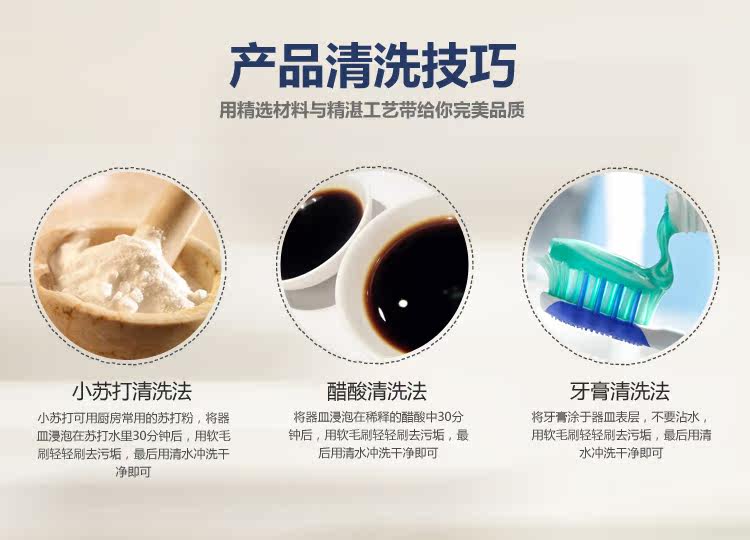 产品清洗技巧

用精选材料与精湛工艺带给你完美品质

小苏打清洗法

小苏打可用厨房常用的苏打粉，将器皿浸泡在苏打水里30分钟后，用软毛刷轻轻刷去污垢，最后用清水冲洗干净即可

醋酸清洗法

将器皿浸泡在稀释的醋酸中30分钟后，用软毛刷轻轻刷去污垢，最后用清水冲洗干净即可

牙膏清洗法

将牙膏涂于器皿表层，不要沾水，用软毛刷轻轻刷去污垢，最后用清水冲洗干净即可