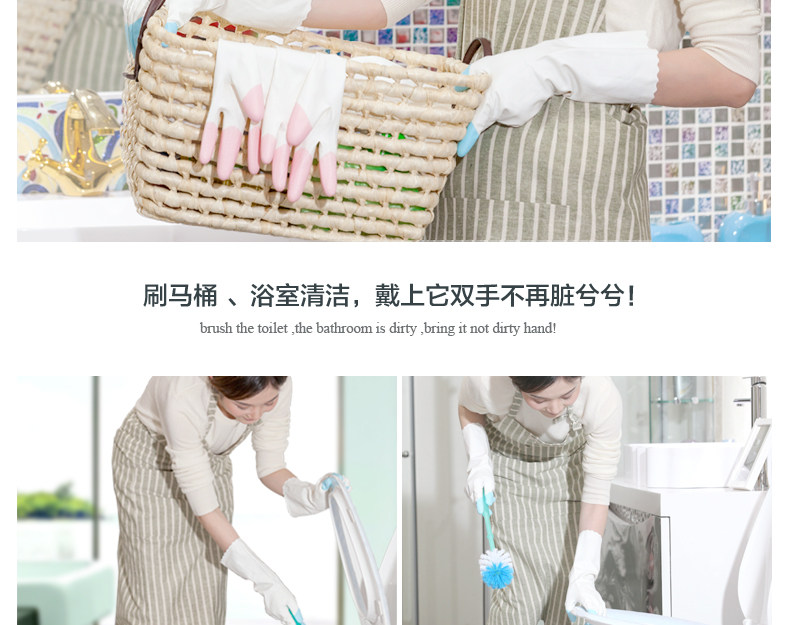 刷马桶 、浴室清洁，戴上它双手不再脏兮兮！

brush the toilet ,the bathroom is dirty ,bring it not dirty hand!