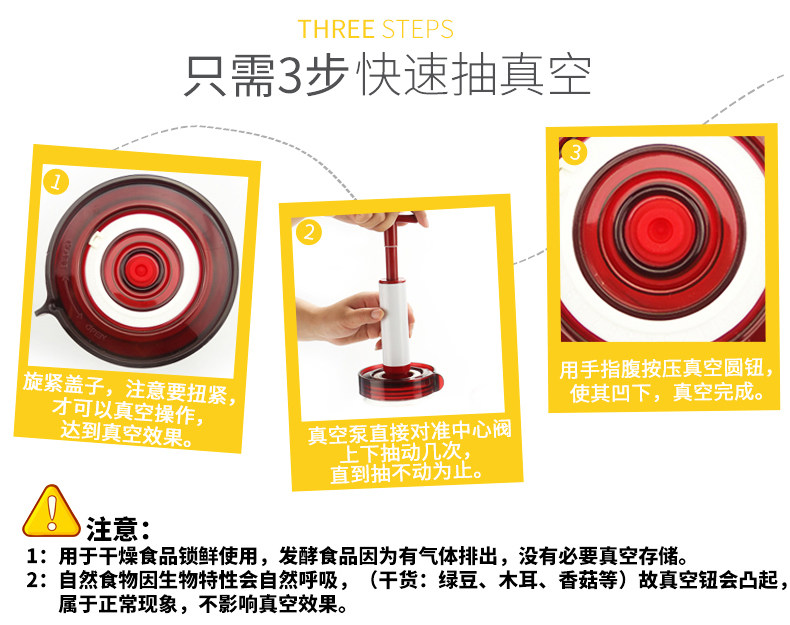 THREE STEPS
只需3步快速抽真空

1
旋紧盖子，注意要扭紧，才可以真空操作，达到真空效果。

2
真空泵直接对准中心阀上下抽动几次，直到抽不动为止。

3
用手指腹按压真空圆钮，使其凹下，真空完成。

注意：
1：用于干燥食品锁鲜使用，发酵食品因为有气体排出，没有必要真空存储。
2：自然食物因生物特性会自然呼吸，（干货：绿豆、木耳、香菇等）故真空钮会凸起，属于正常现象，不影响真空效果。