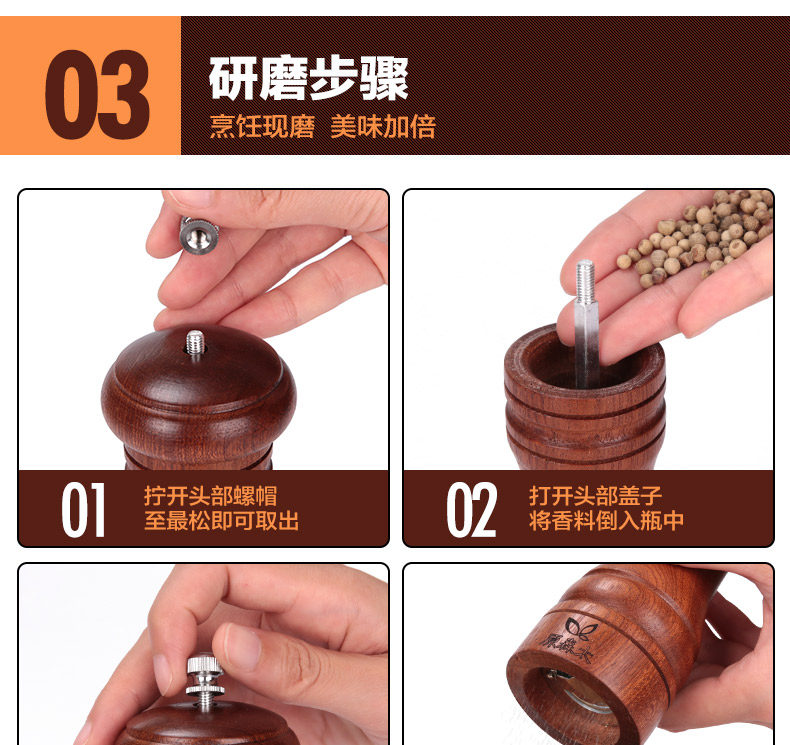 03
研磨步骤
烹饪现磨 美味加倍

01 拧开头部螺帽
至最松即可取出

02 打开头部盖子
将香料倒入瓶中

原森太