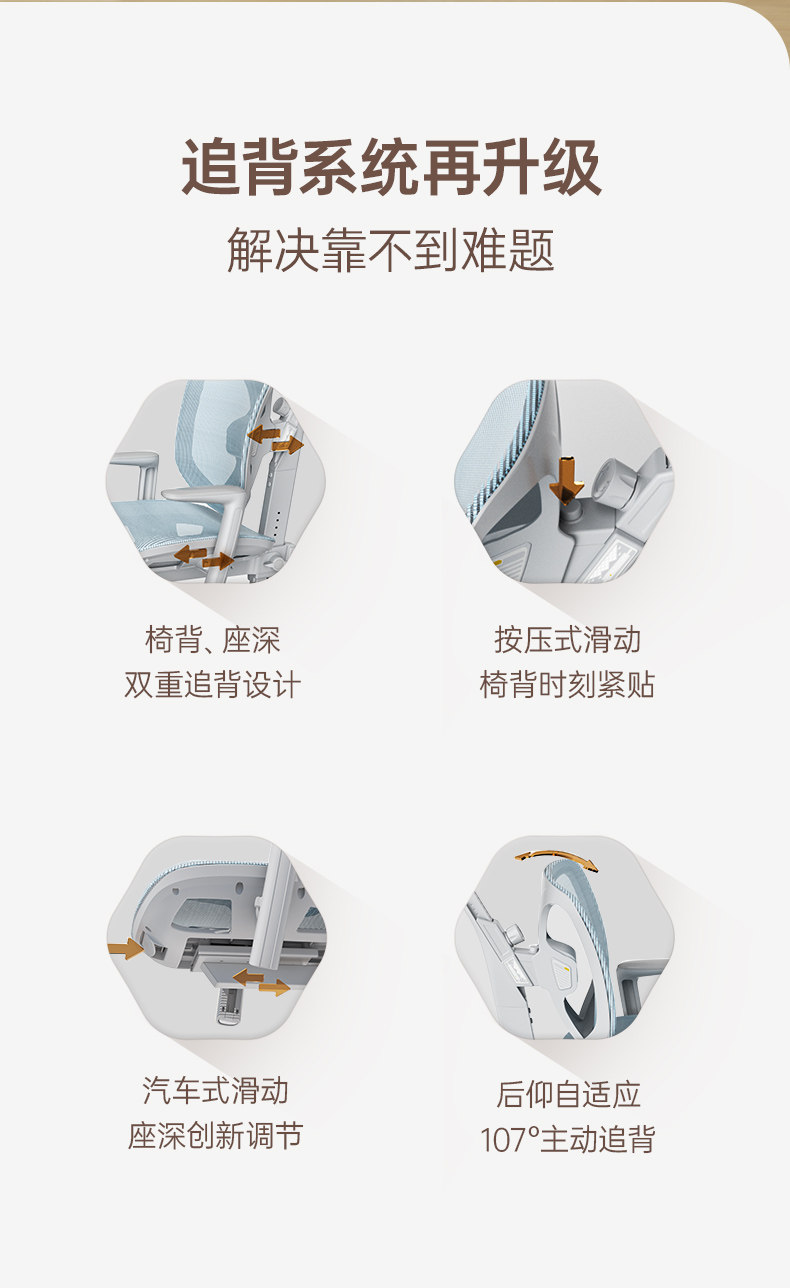 追背系统再升级
解决靠不到难题

椅背、座深
双重追背设计

按压式滑动
椅背时刻紧贴

汽车式滑动
座深创新调节

后仰自适应
107°主动追背