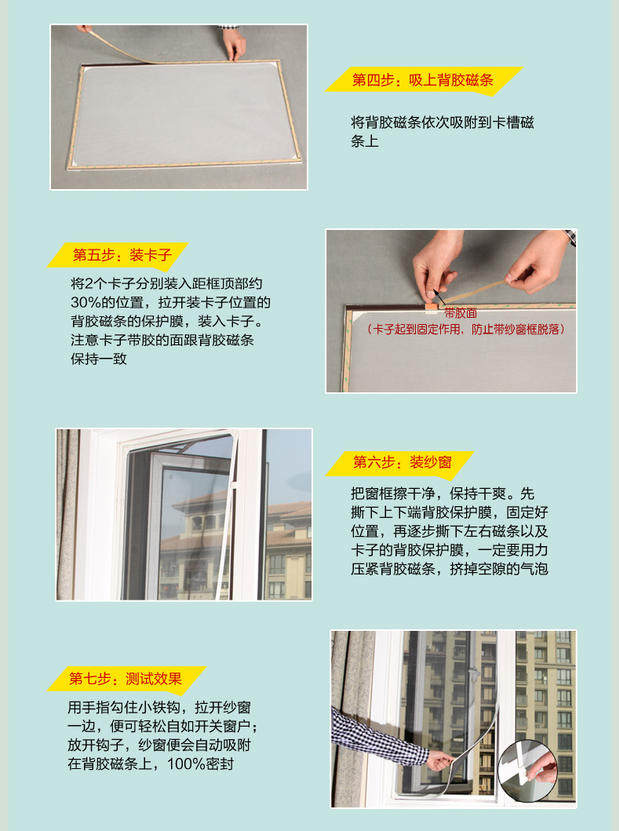 第四步：吸上背胶磁条

将背胶磁条依次吸附到卡槽磁条上

第五步：装卡子

将2个卡子分别装入距框顶部约30%的位置，拉开装卡子位置的背胶磁条的保护膜，装入卡子。注意卡子带胶的面跟背胶磁条保持一致

带胶面
（卡子起到固定作用，防止带纱窗框脱落）

第六步：装纱窗

把窗框擦干净，保持干爽。先撕下上下端背胶保护膜，固定好位置，再逐步撕下左右磁条以及卡子的背胶保护膜，一定要用力压紧背胶磁条，挤掉空隙的气泡

第七步：测试效果

用手指勾住小铁钩，拉开纱窗一边，便可轻松自如开关窗户；放开钩子，纱窗便会自动吸附在背胶磁条上，100%密封