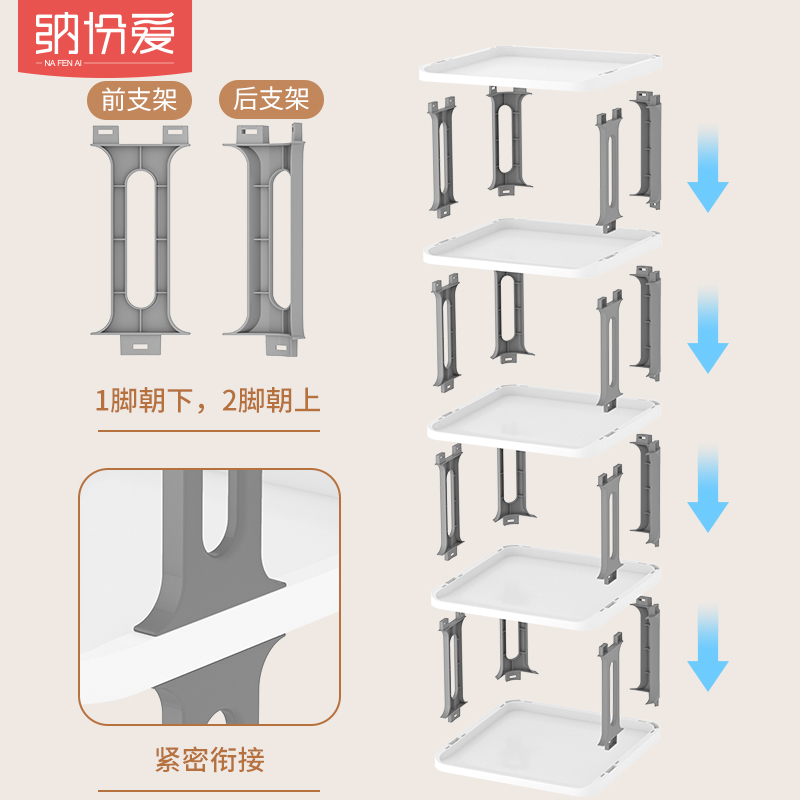 纳份爱
NA FEN AI

前支架

后支架

1脚朝下，2脚朝上

紧密衔接