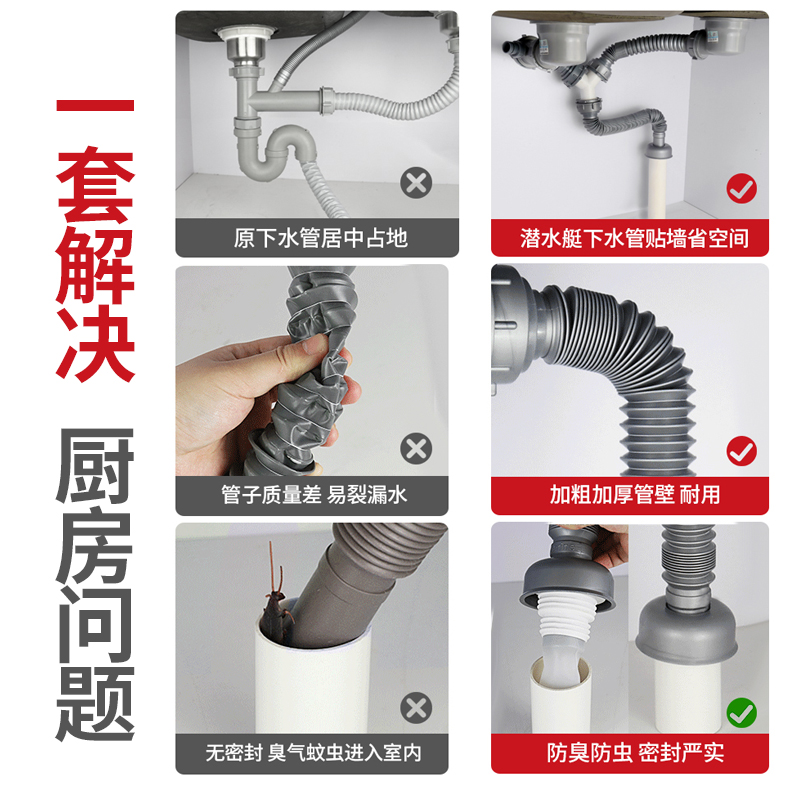 一套解决
厨房问题

原下水管居中占地

潜水艇下水管贴墙省空间

管子质量差 易裂漏水

加粗加厚管壁 耐用

无密封 臭气蚊虫进入室内

防臭防虫 密封严实